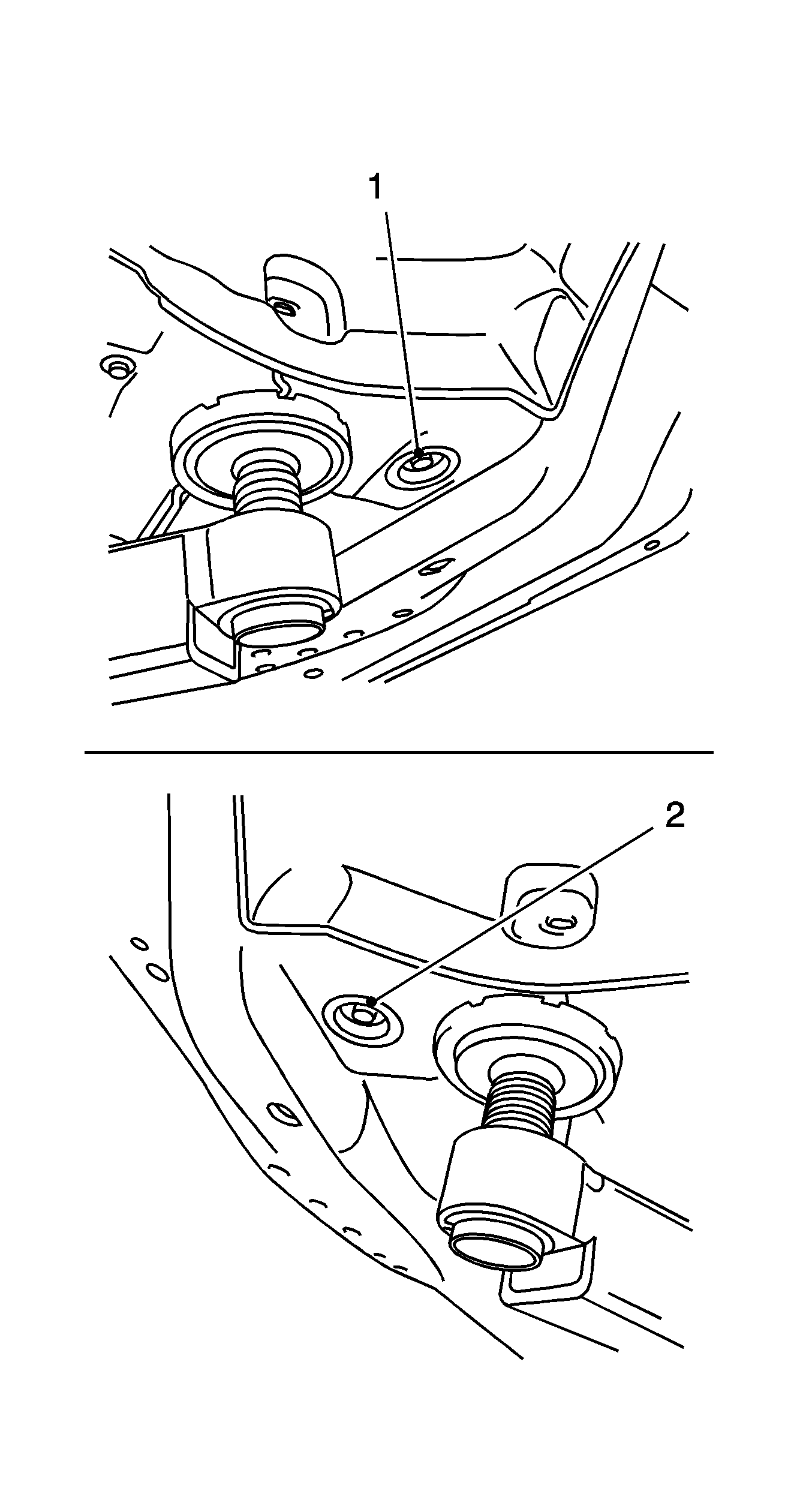 1

2