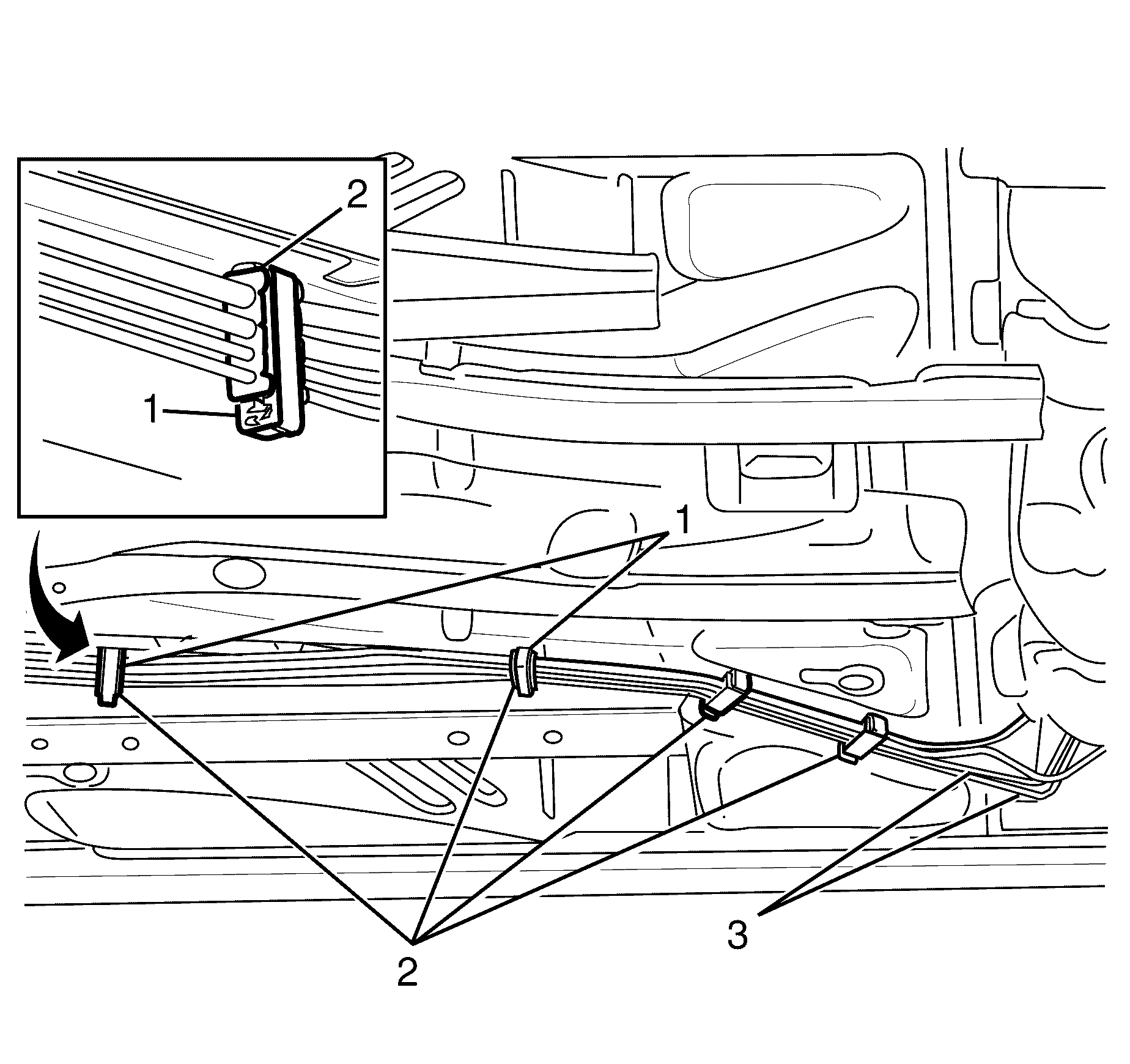 2
1
1
2
3