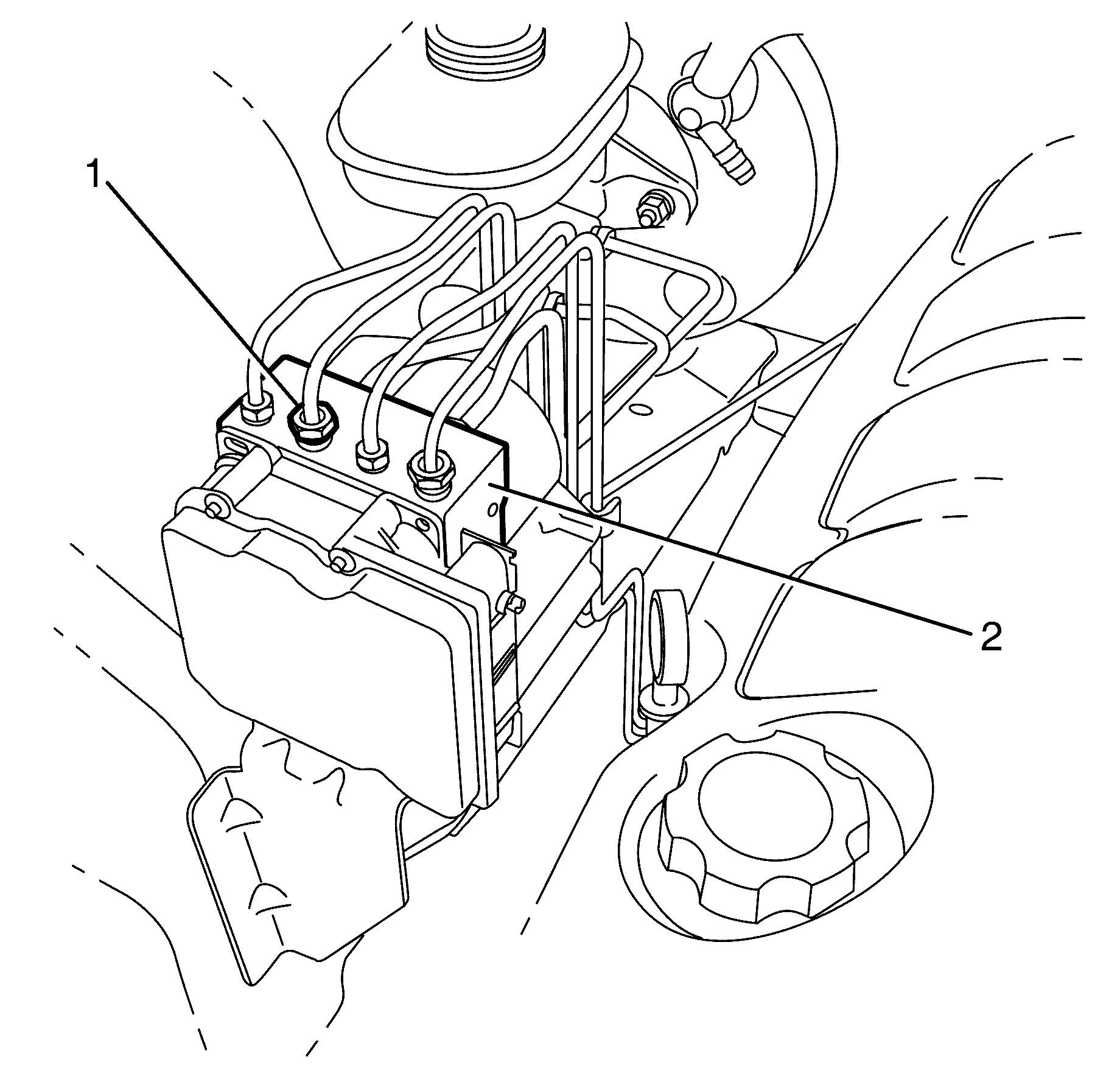 1

2