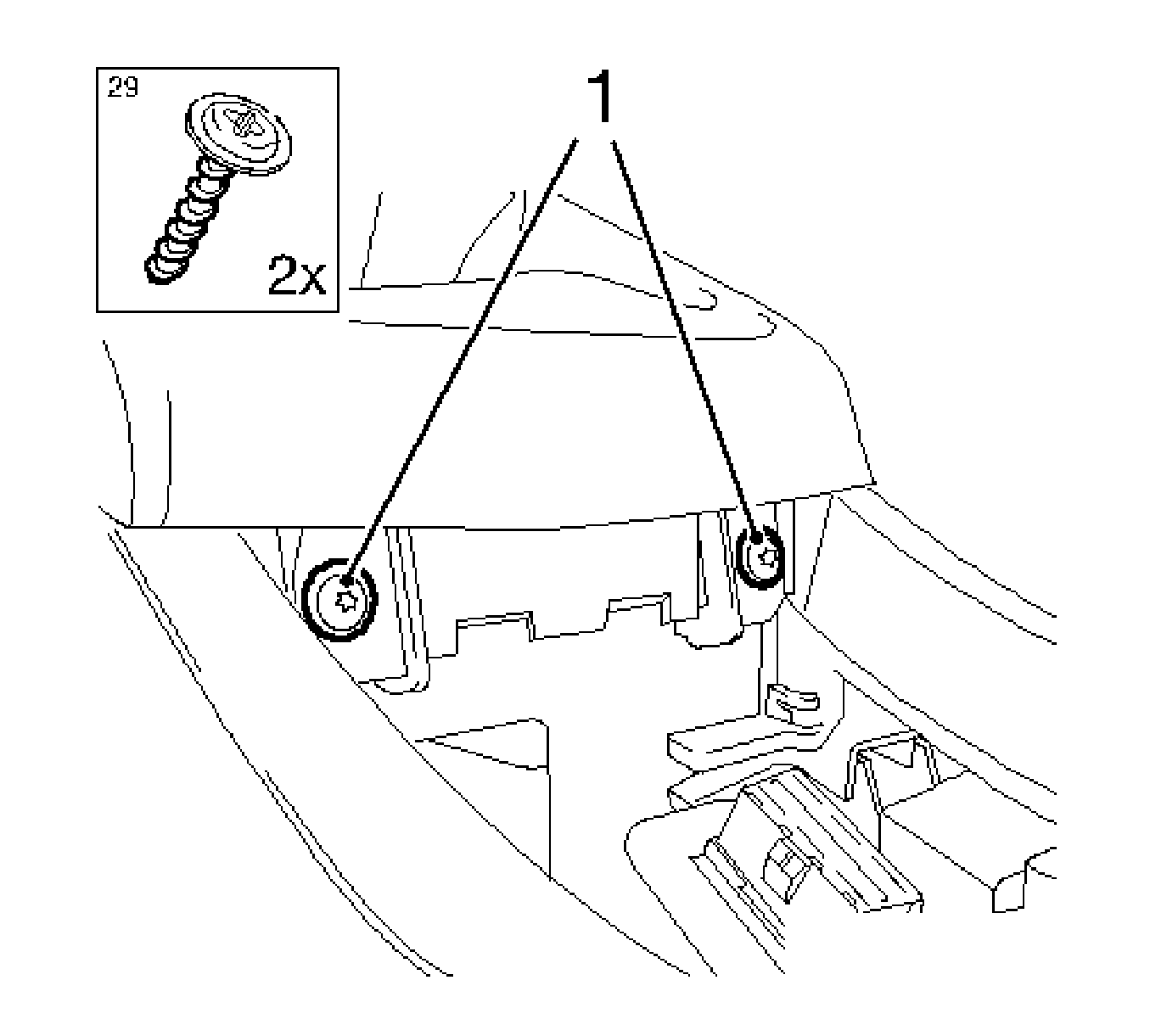 29

2x

1