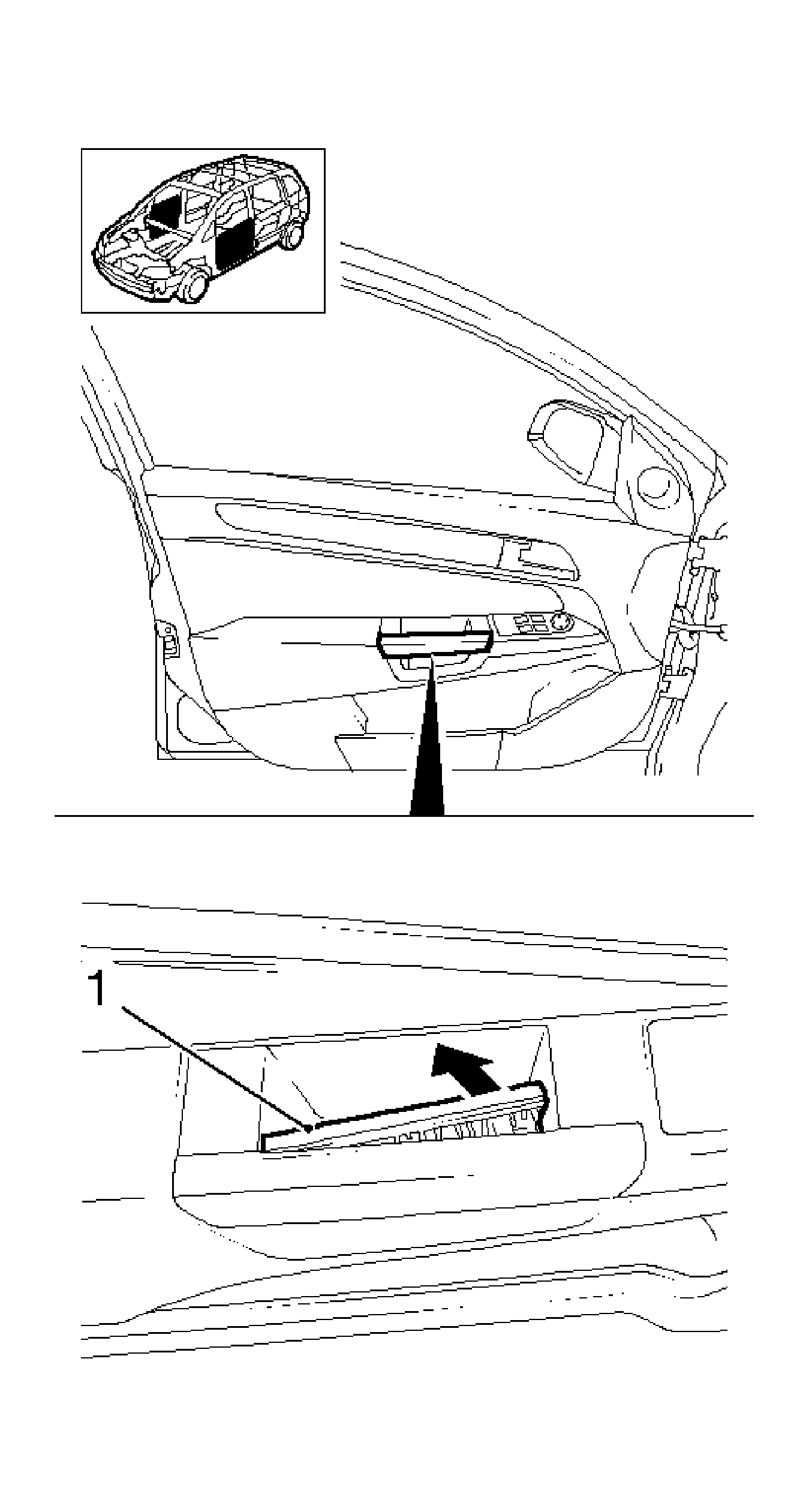 1