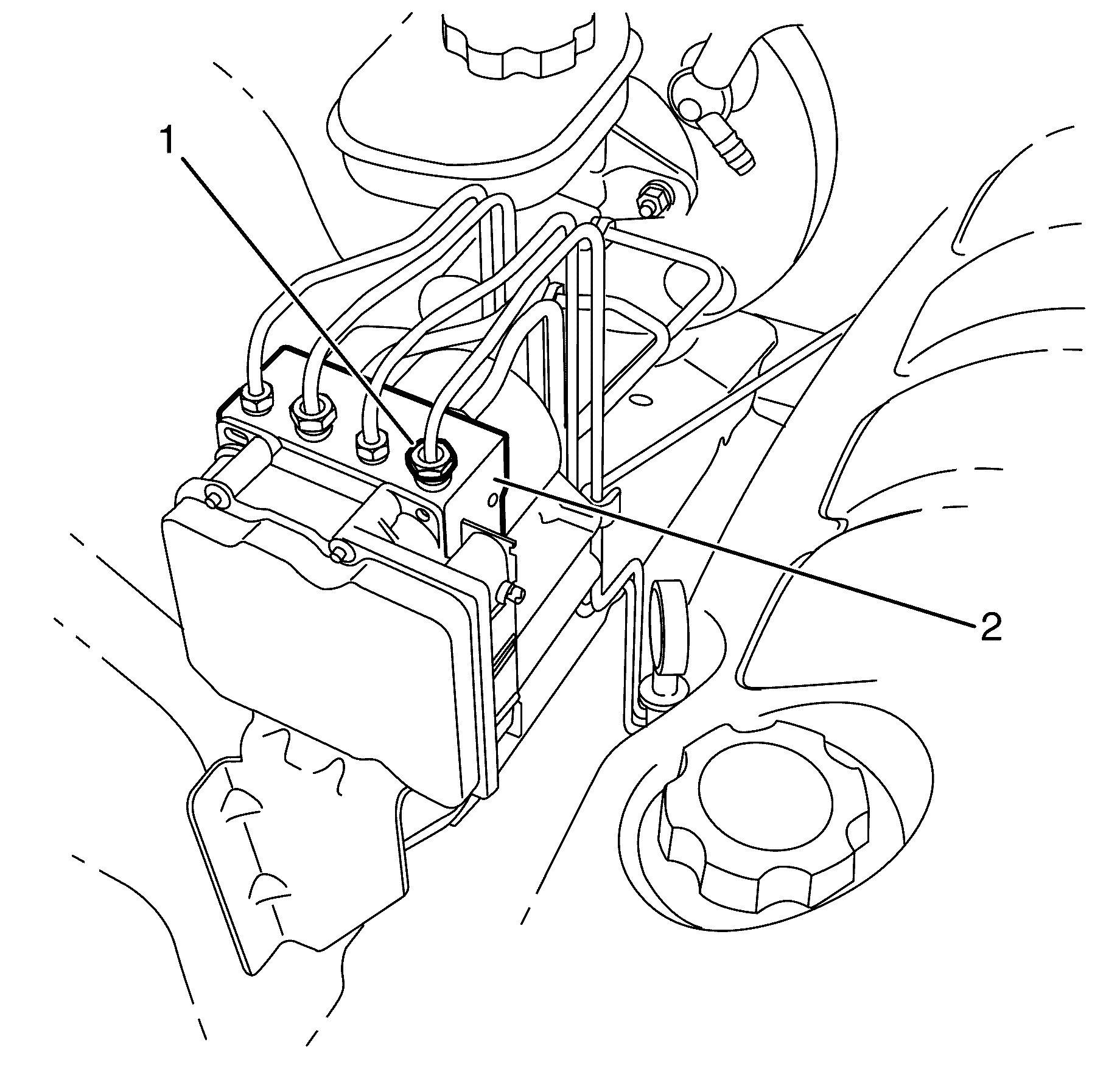 1
2