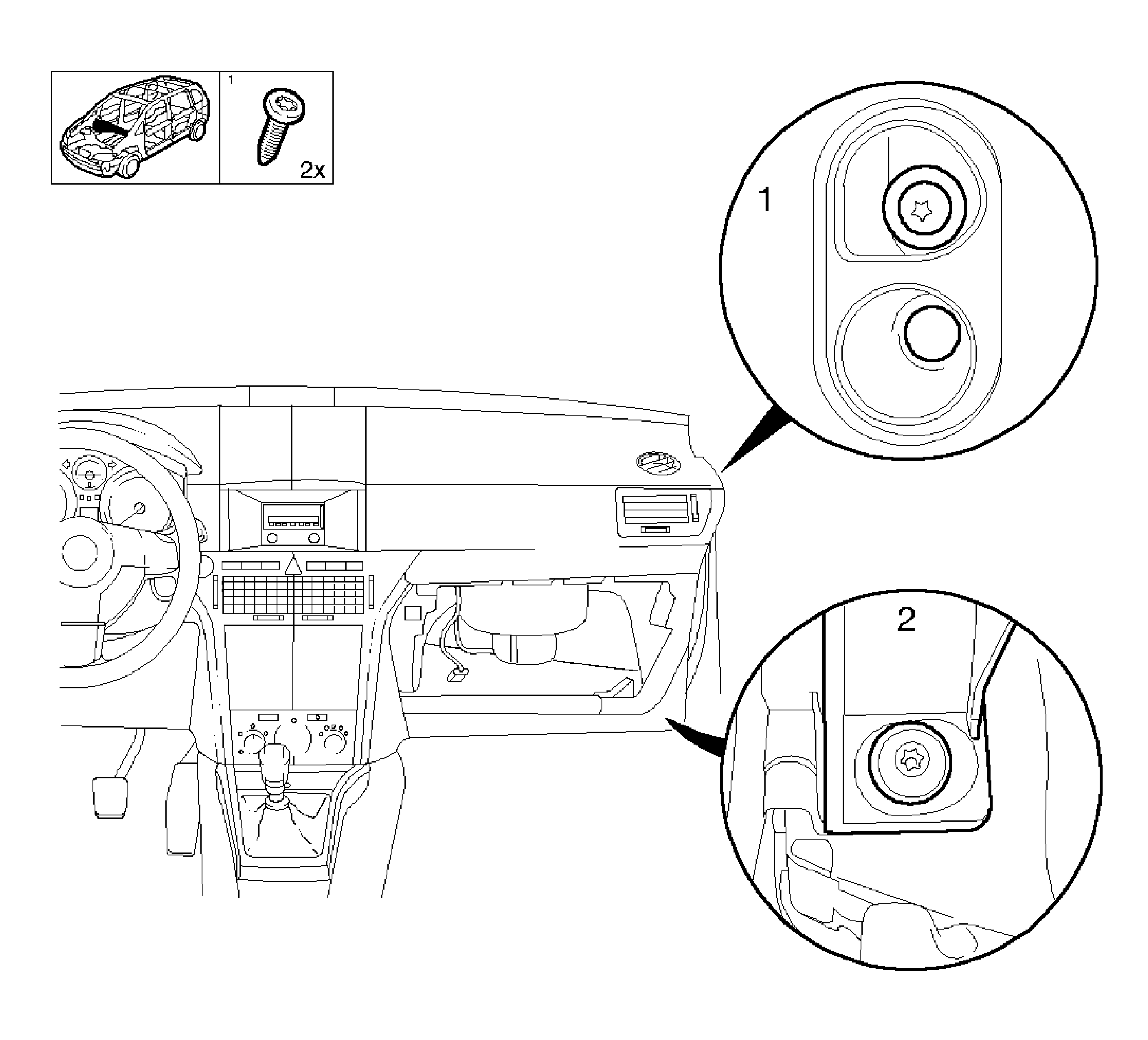 1
2x
1
2