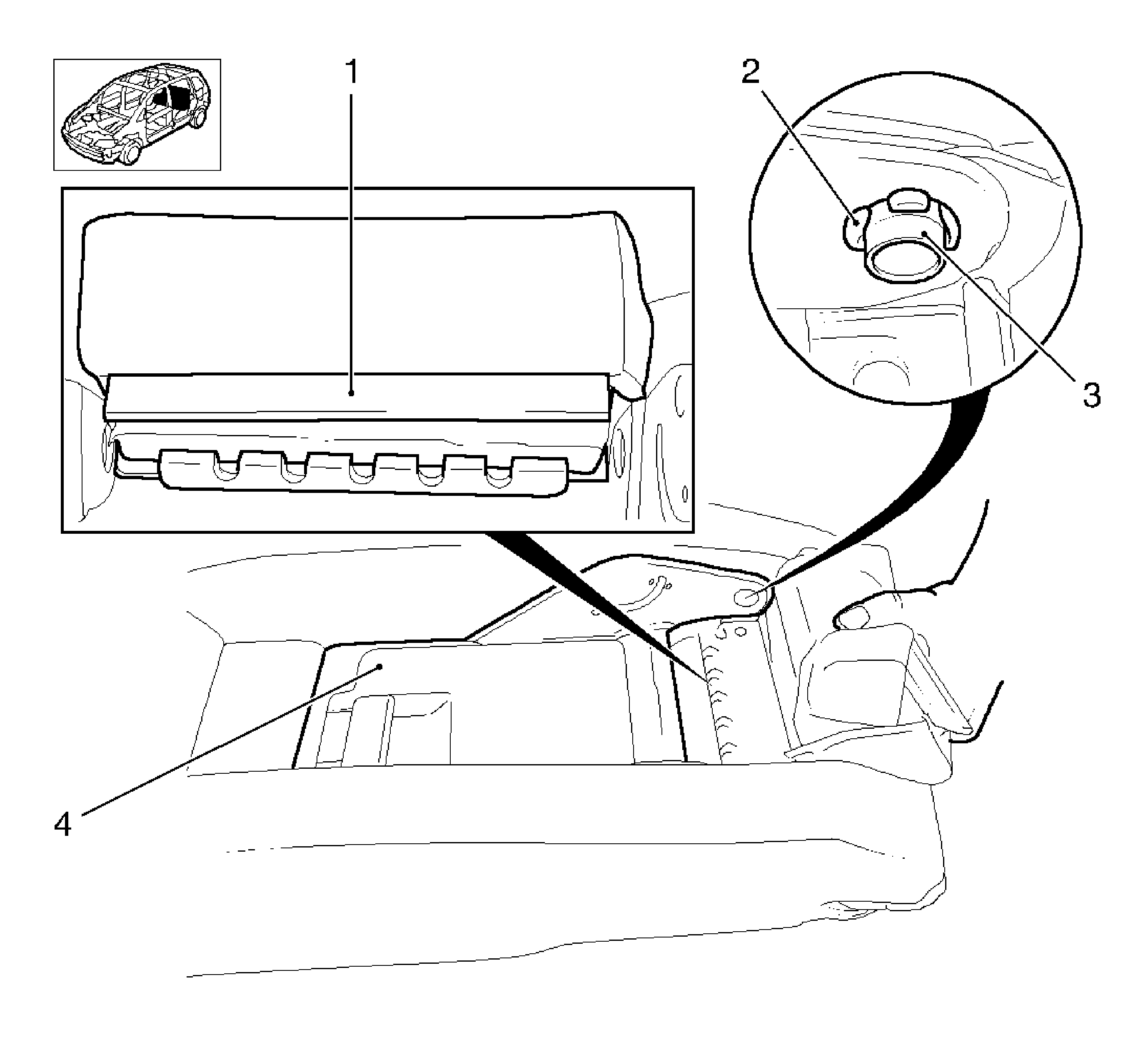 1
2
3
4