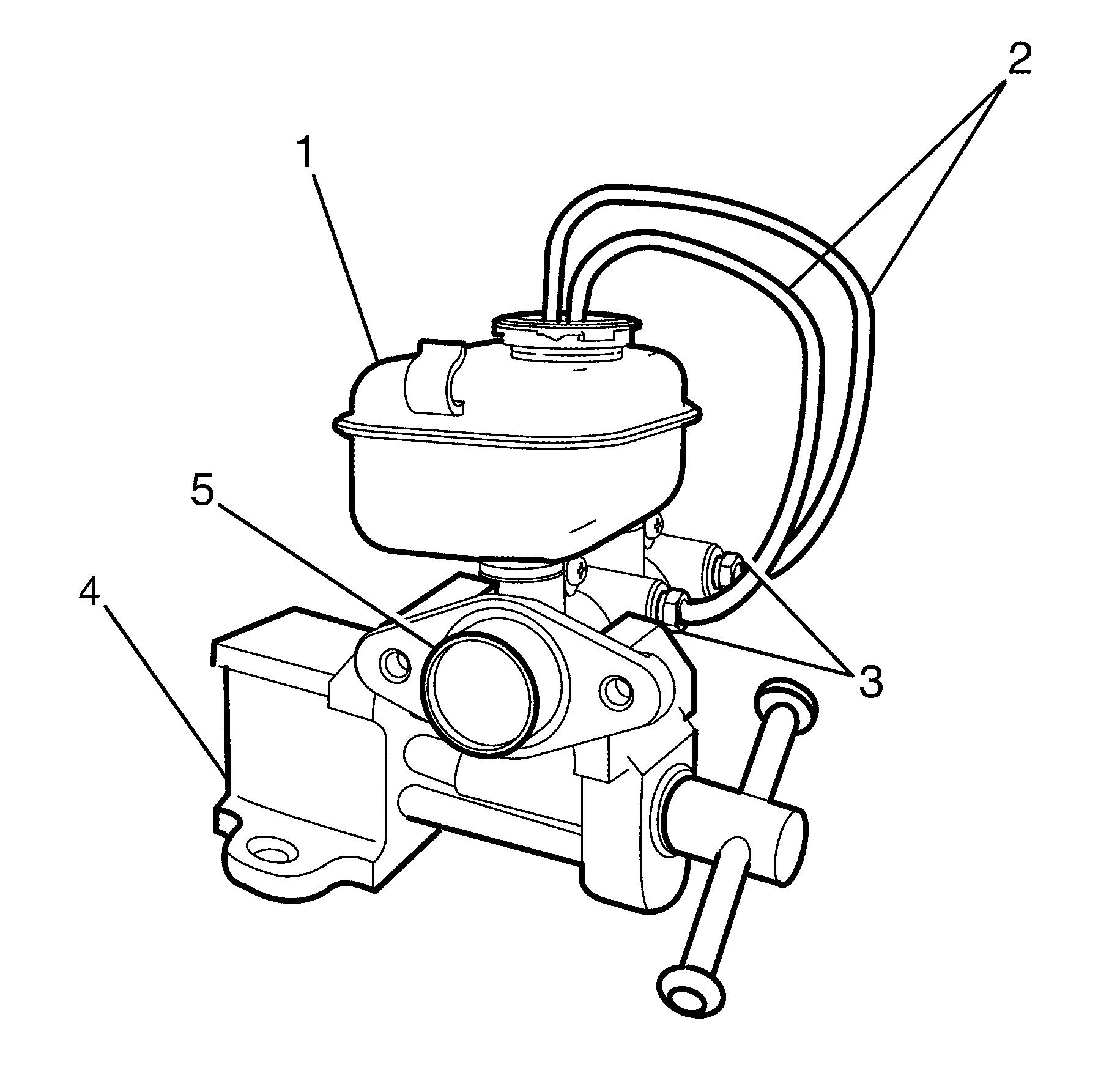 2
1
5
4
3