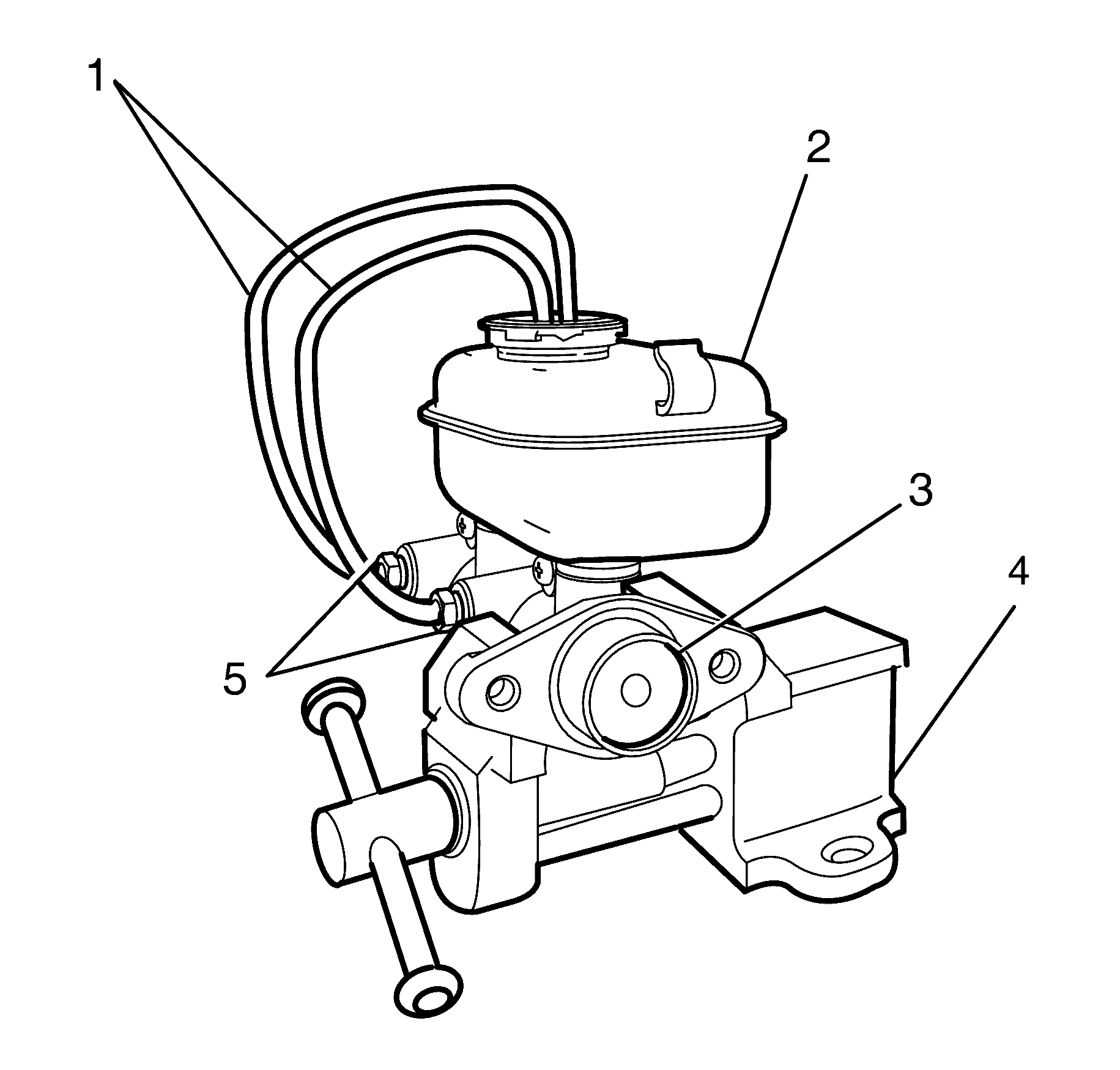 1
2
3
4
5