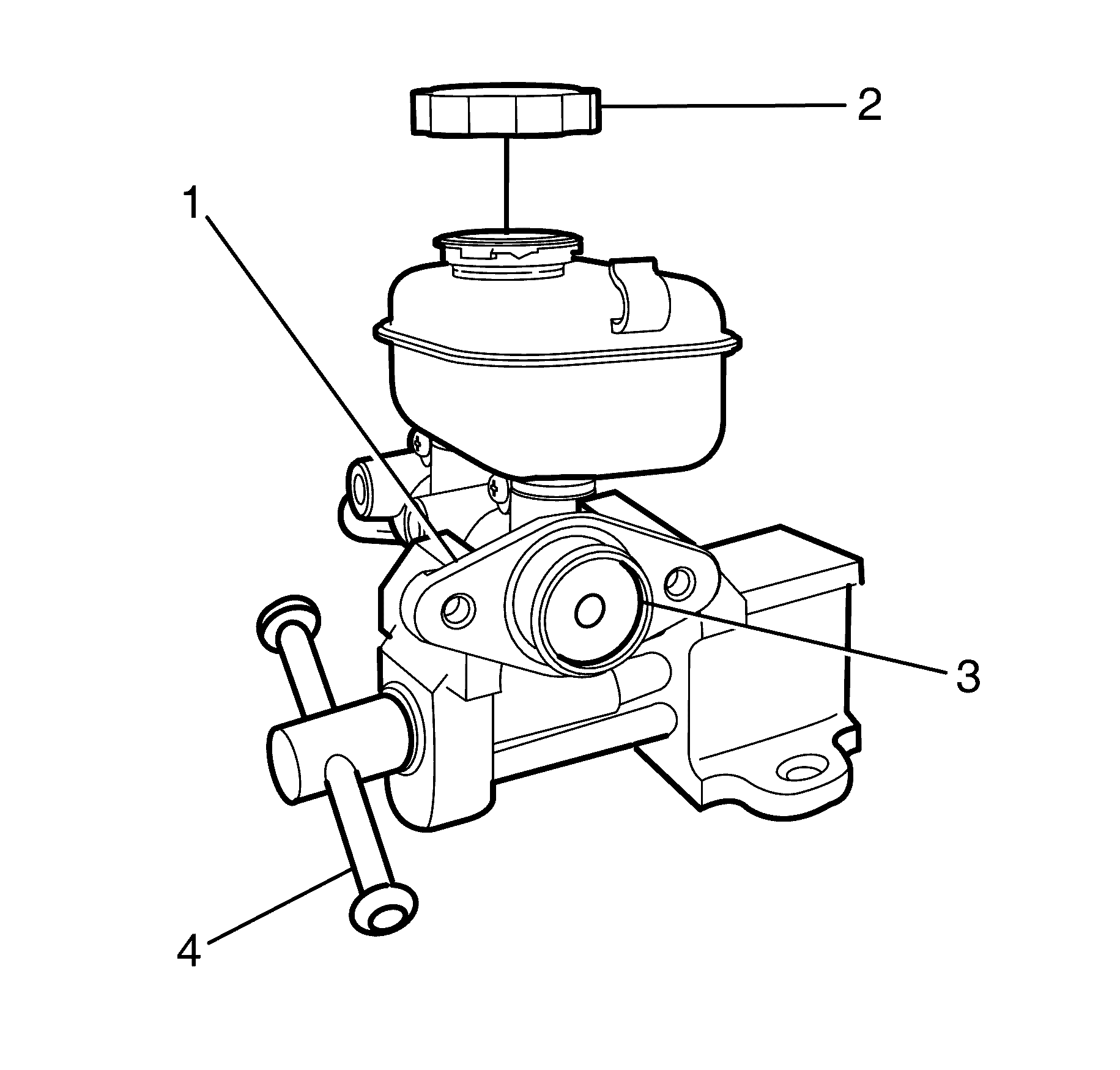 2
1
3
4