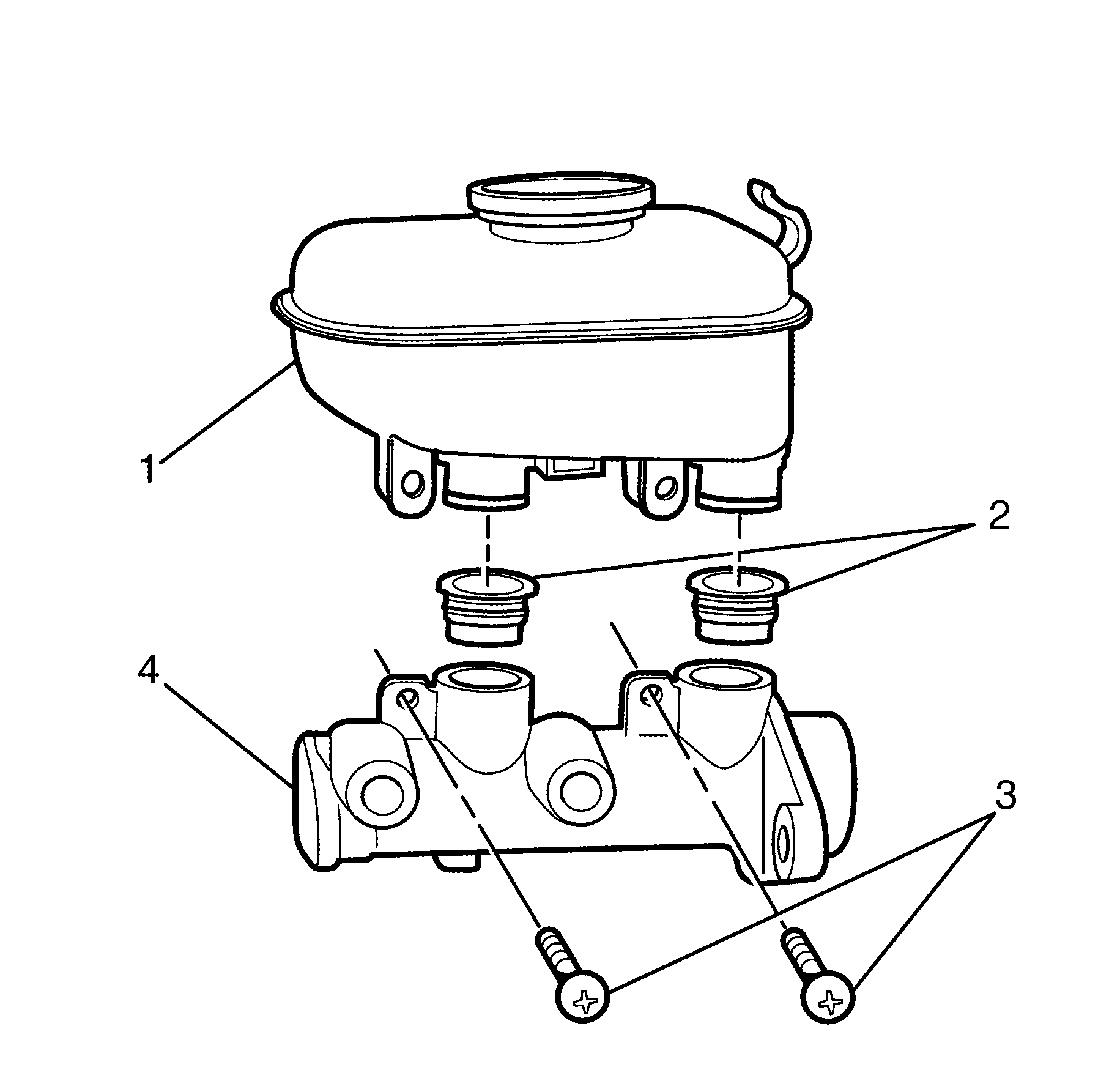 1
2
4
3