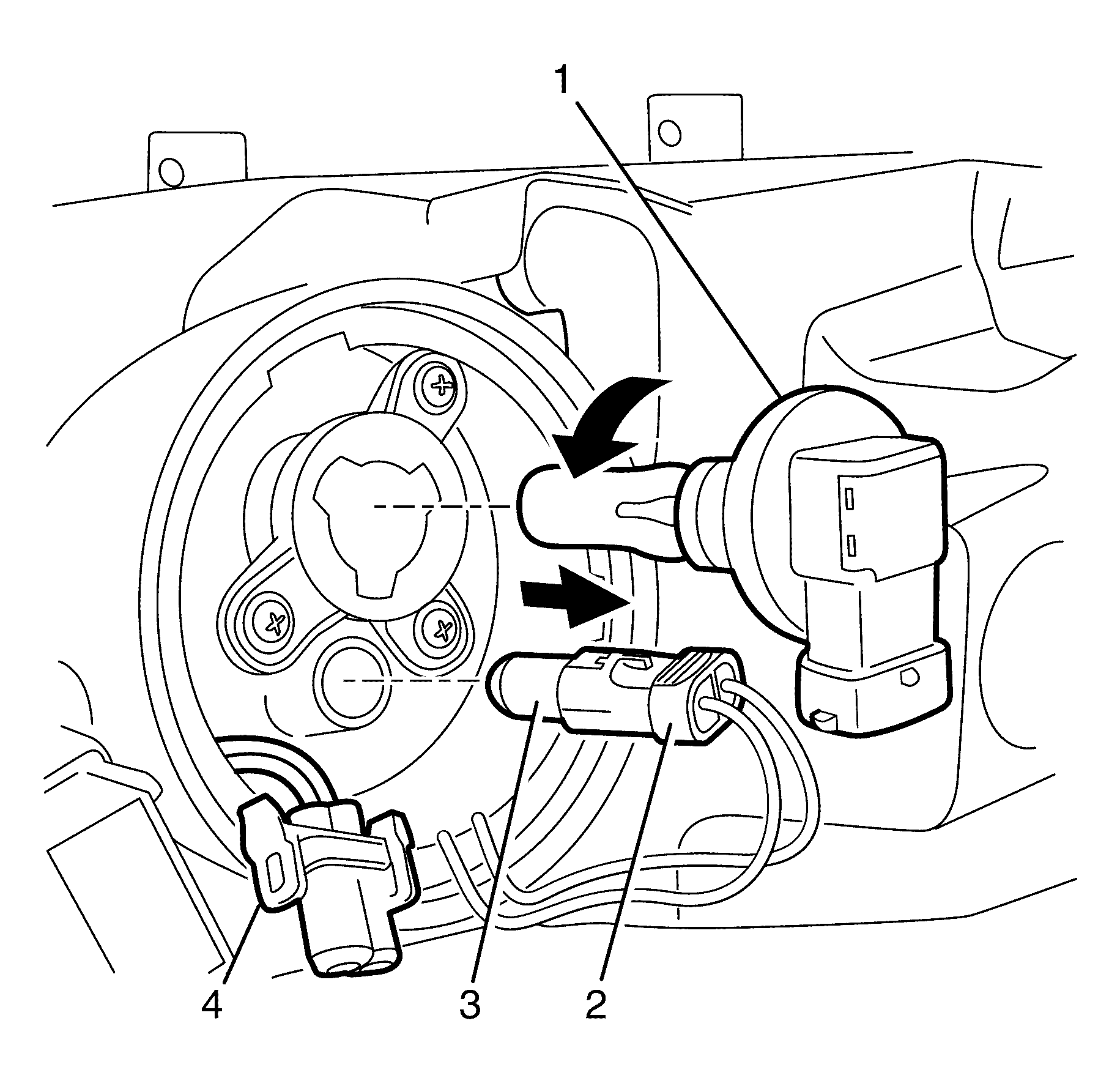 1
4
3
2