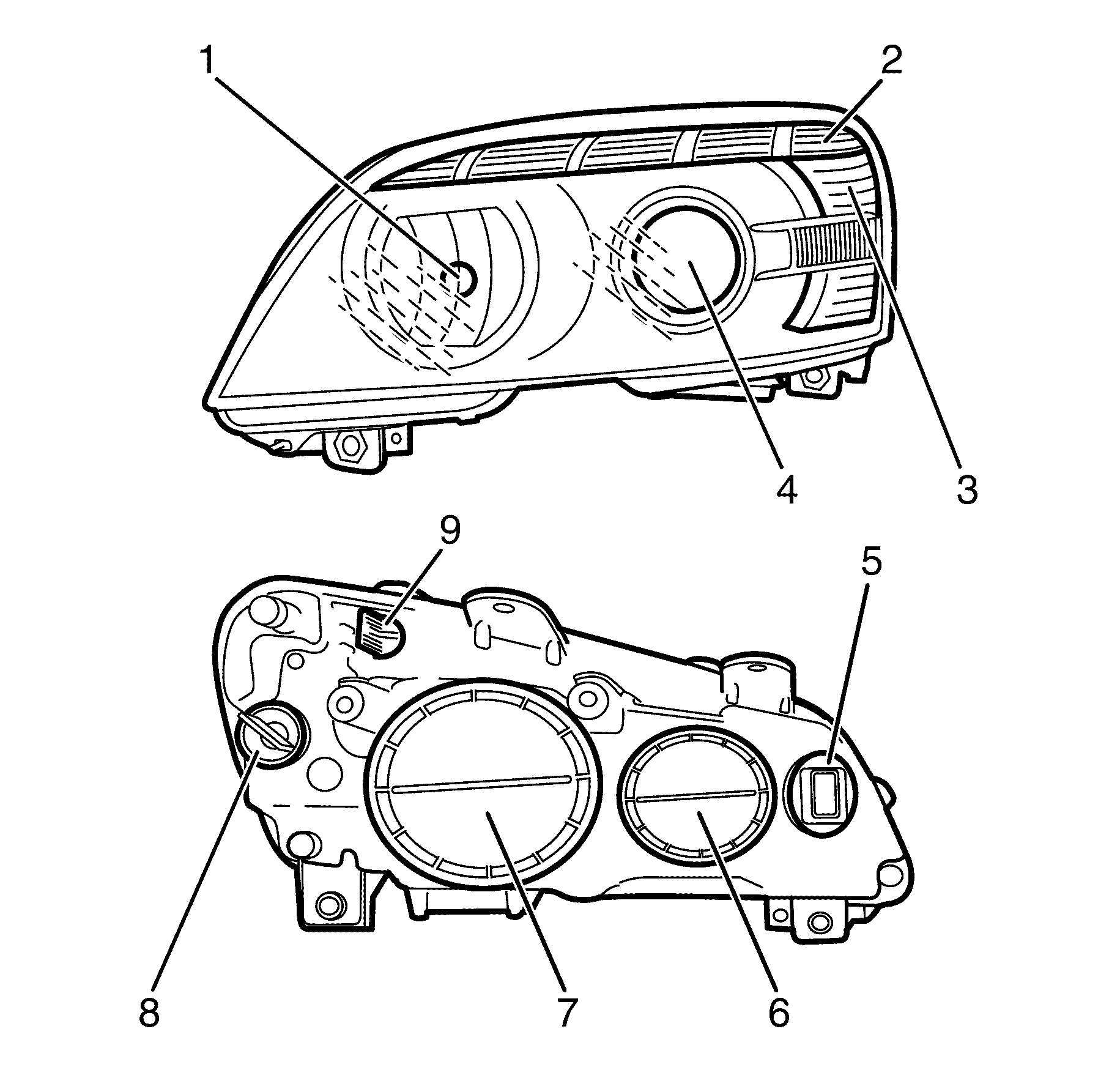 1
2
4
3
9
5
8
7
6