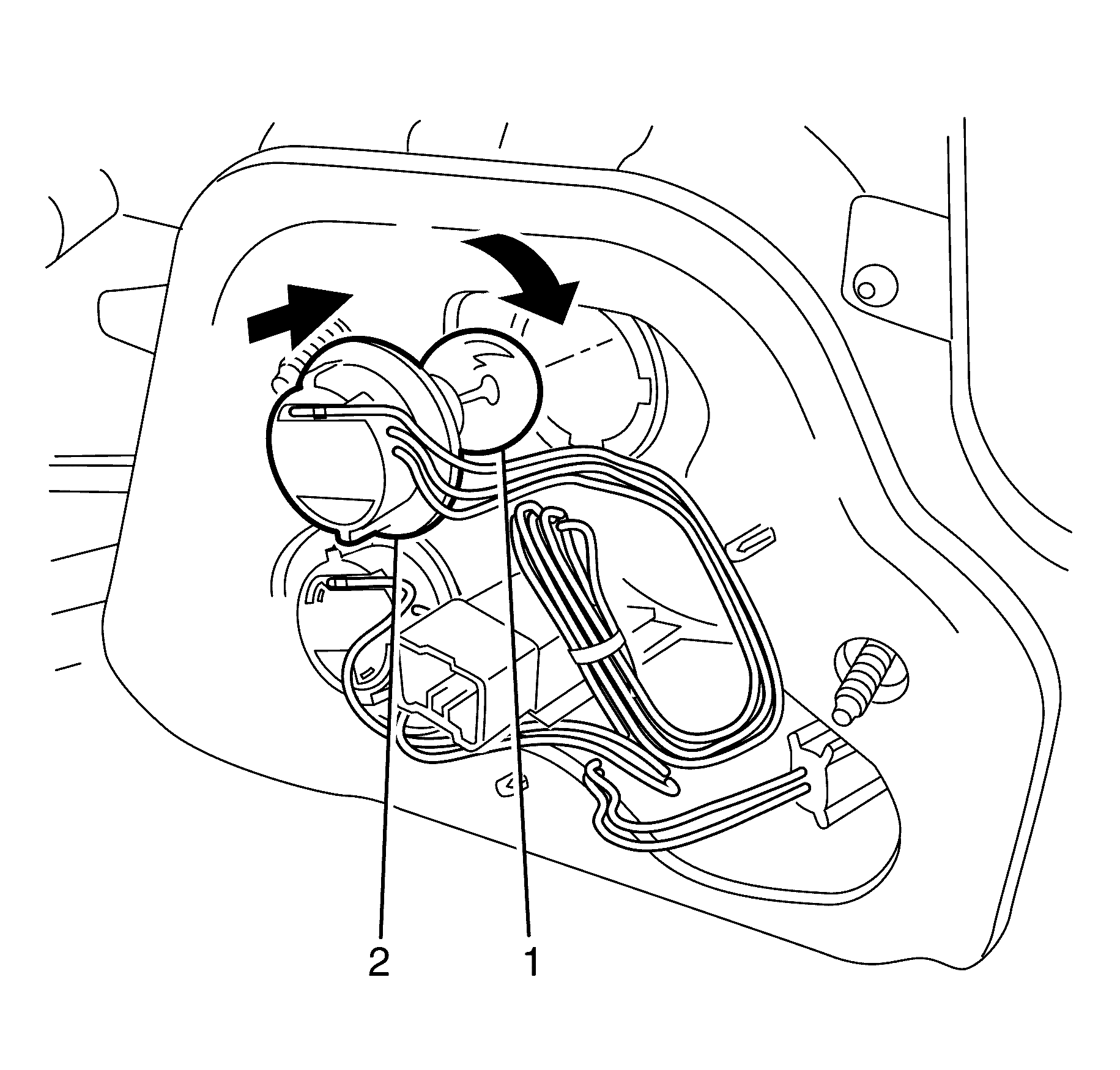 2
1