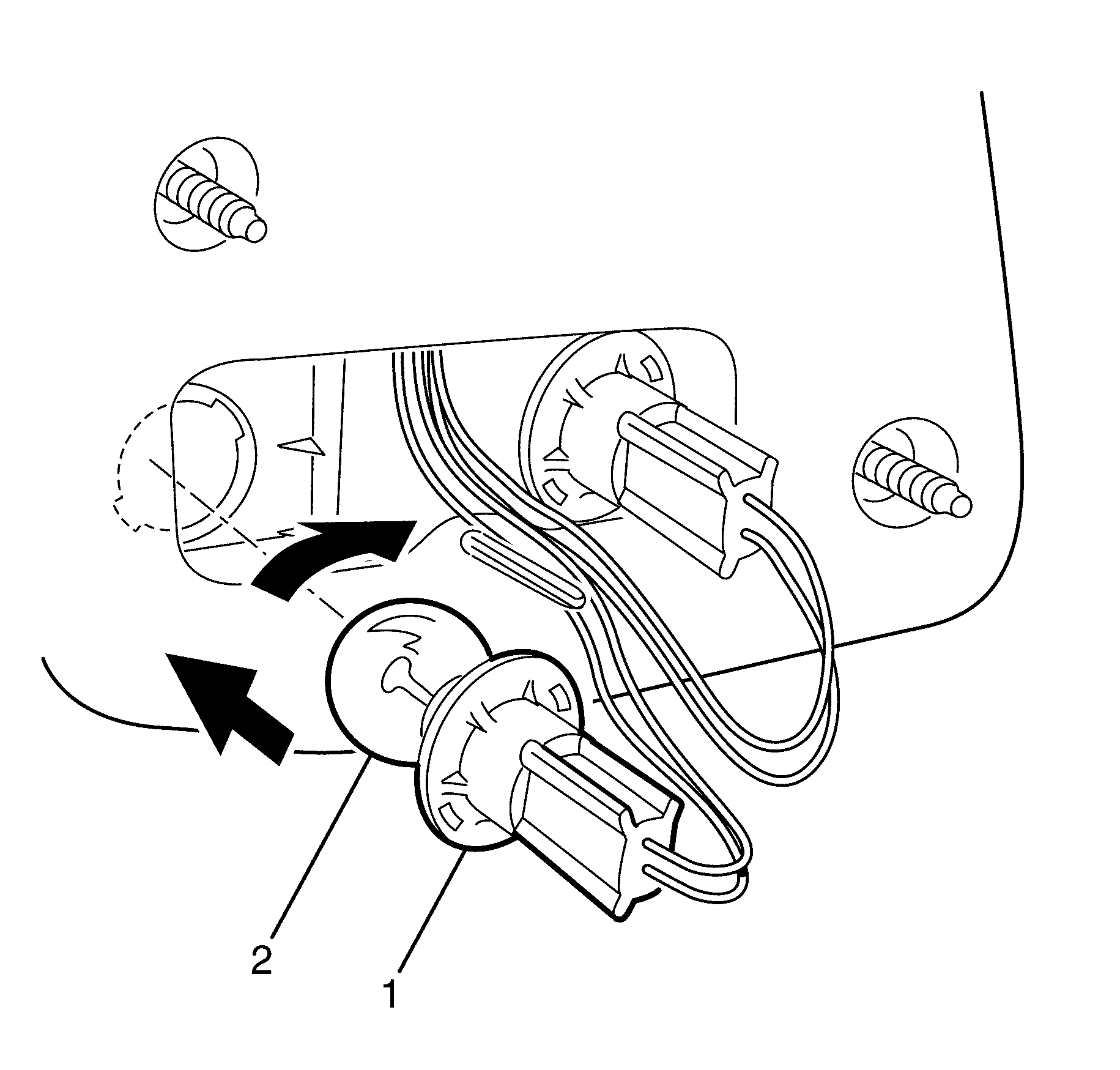 2
1