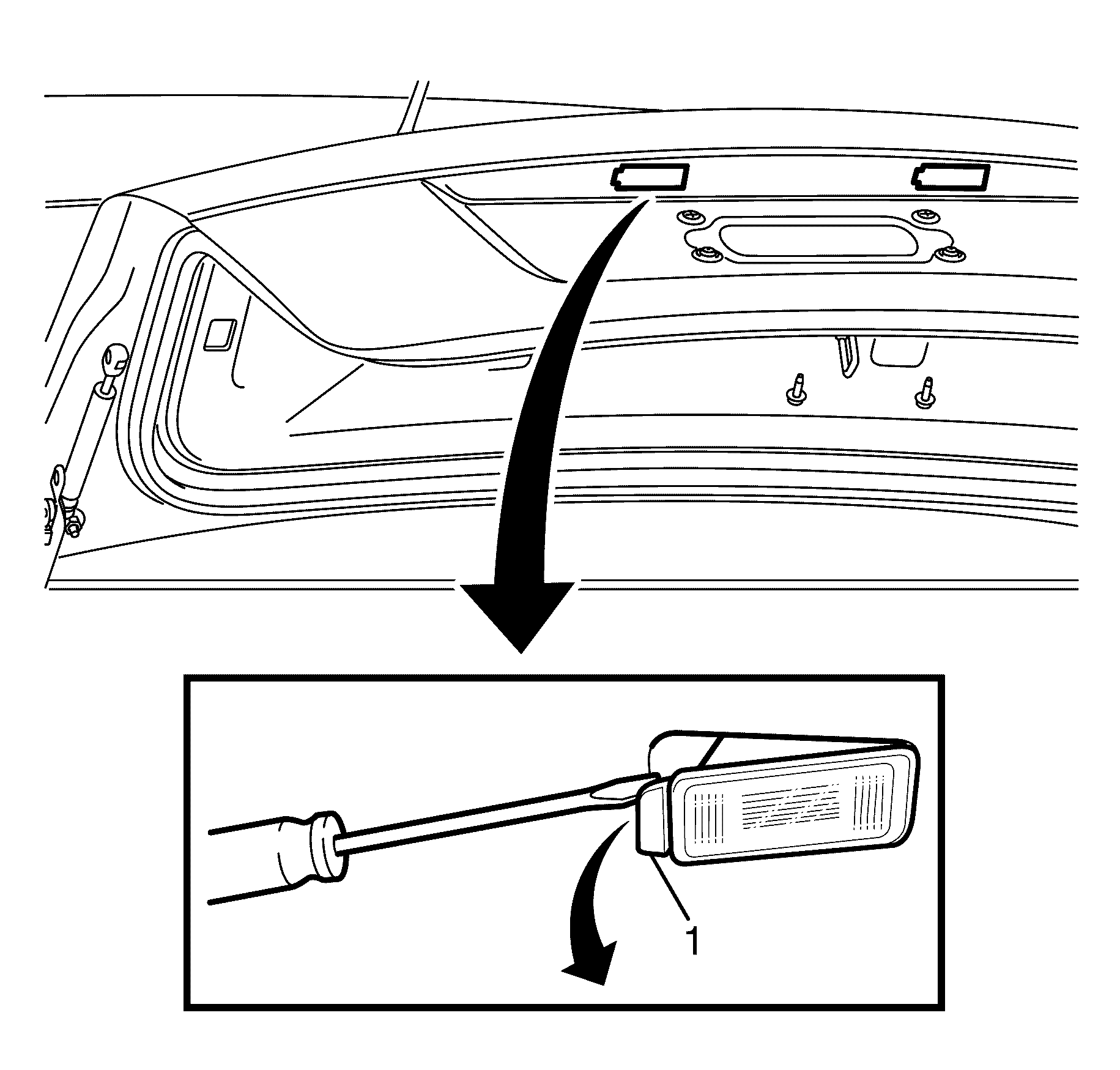 1