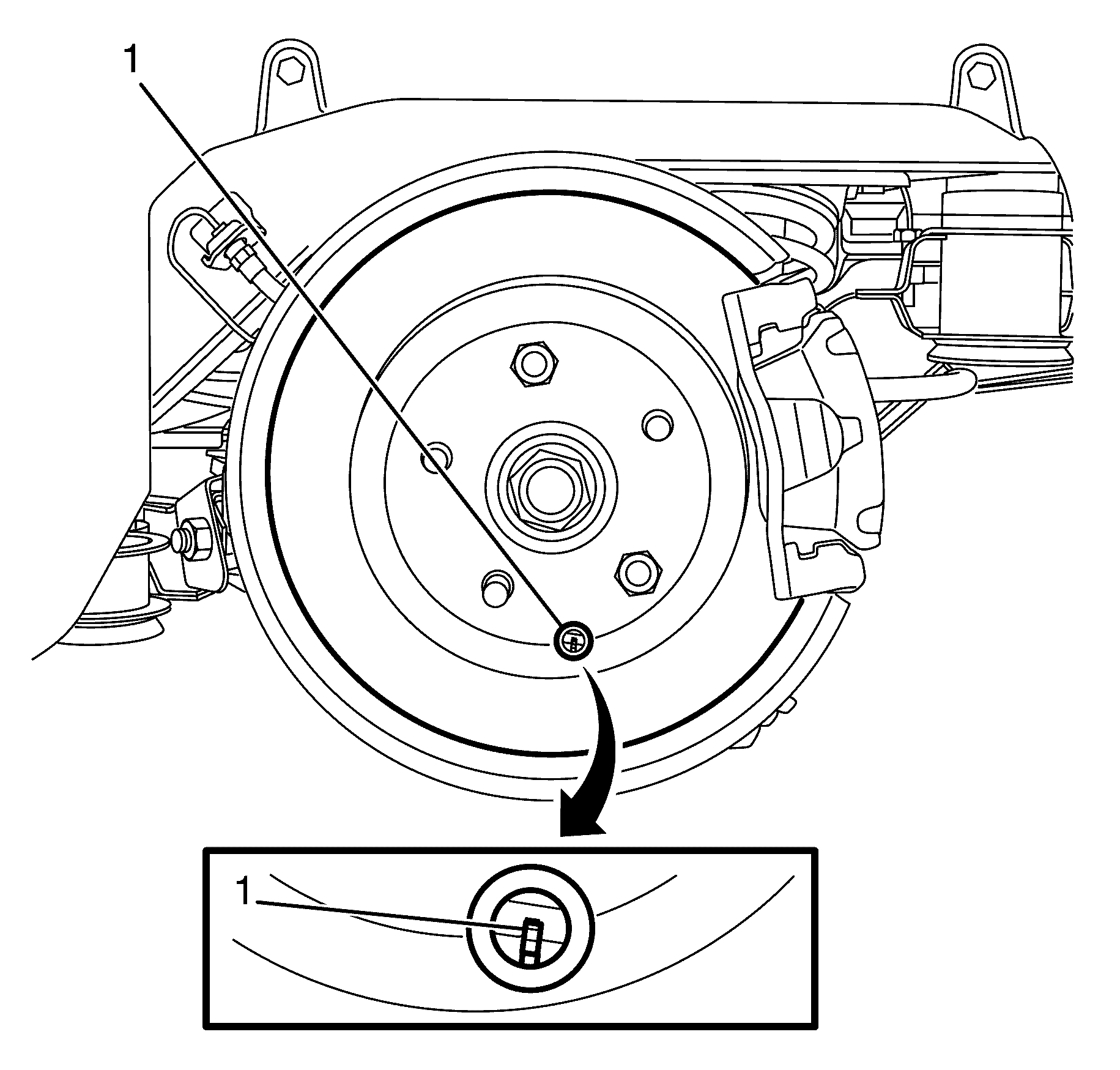 1

1