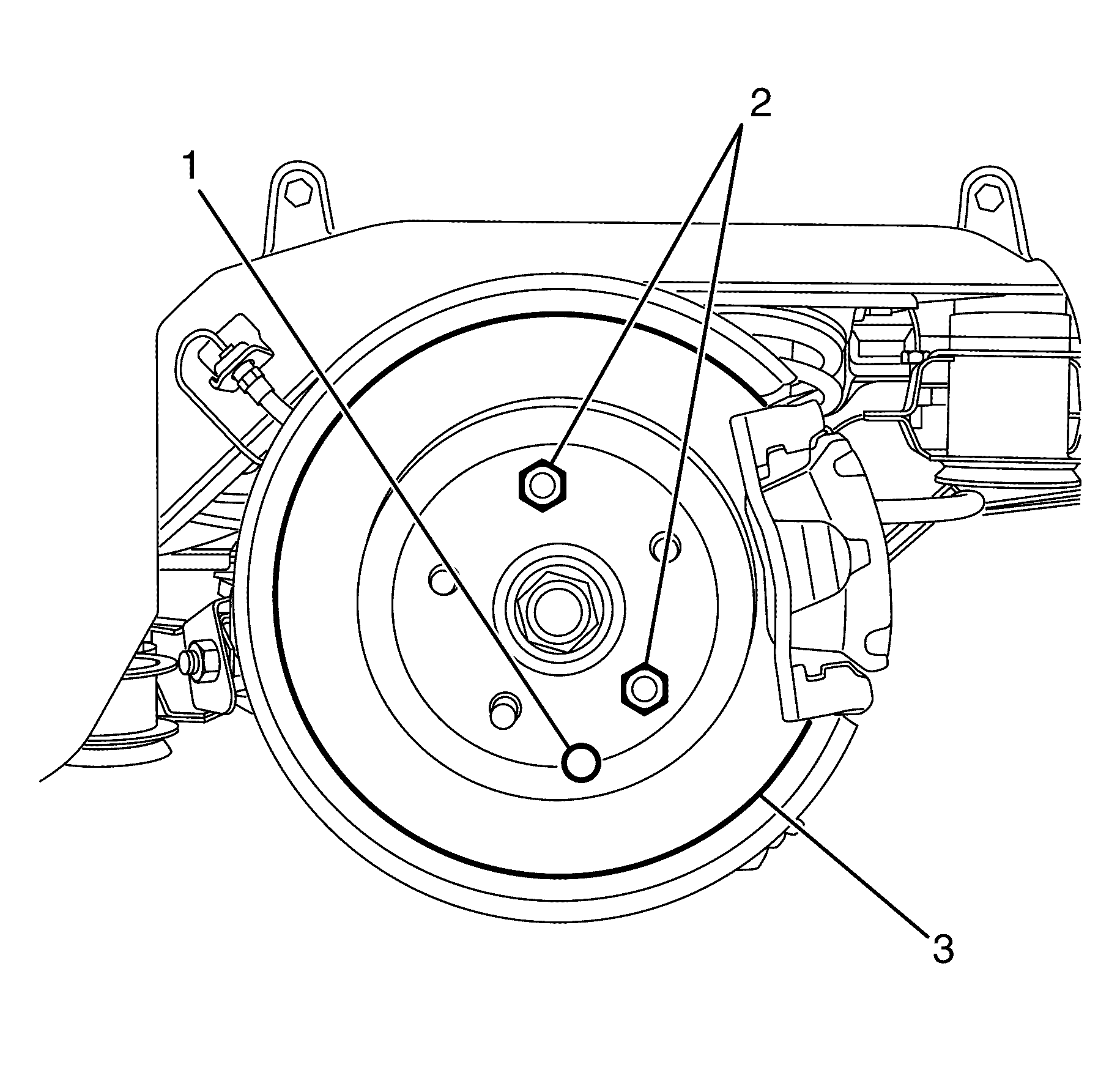 2
1
3