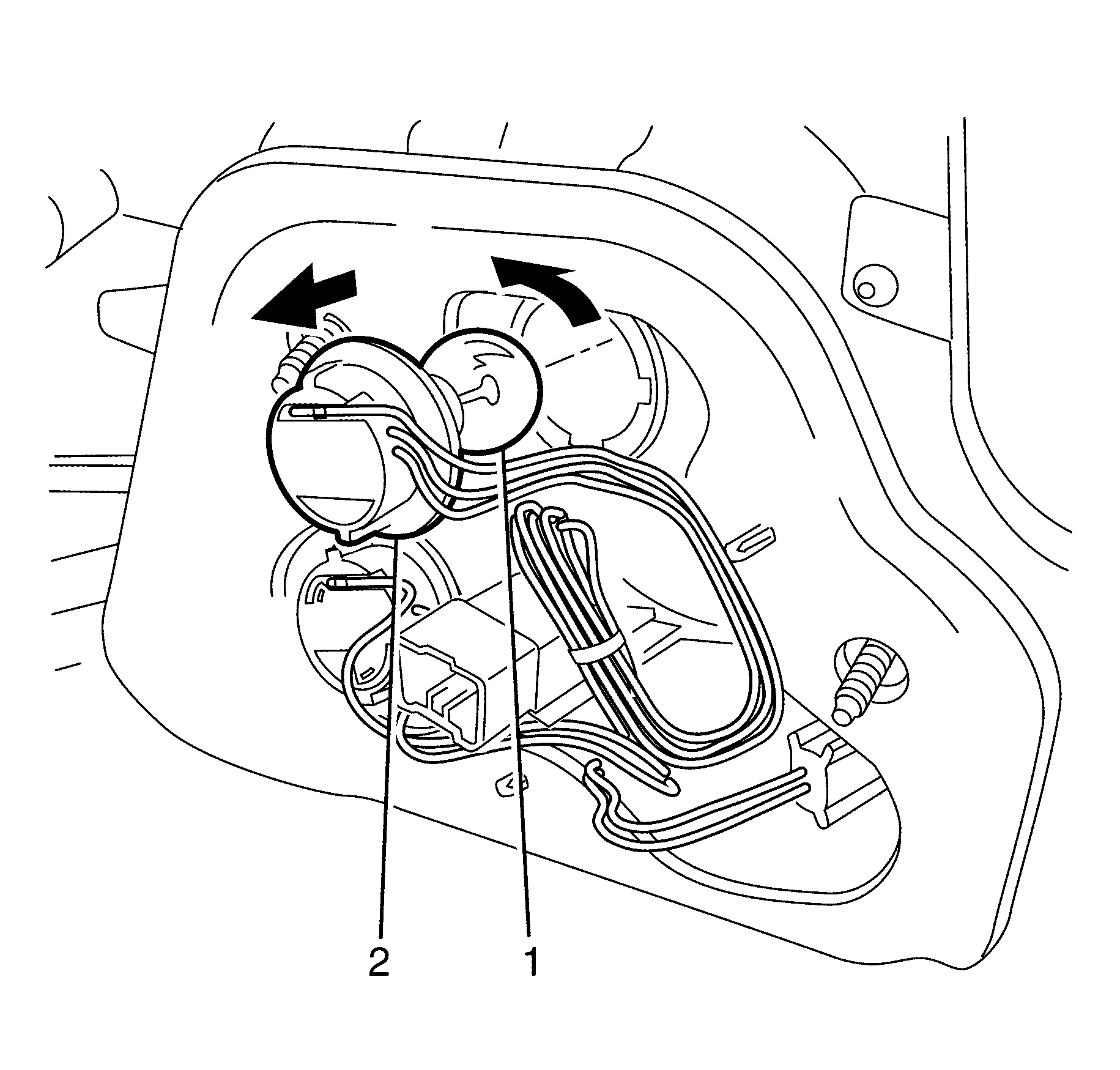 2
1