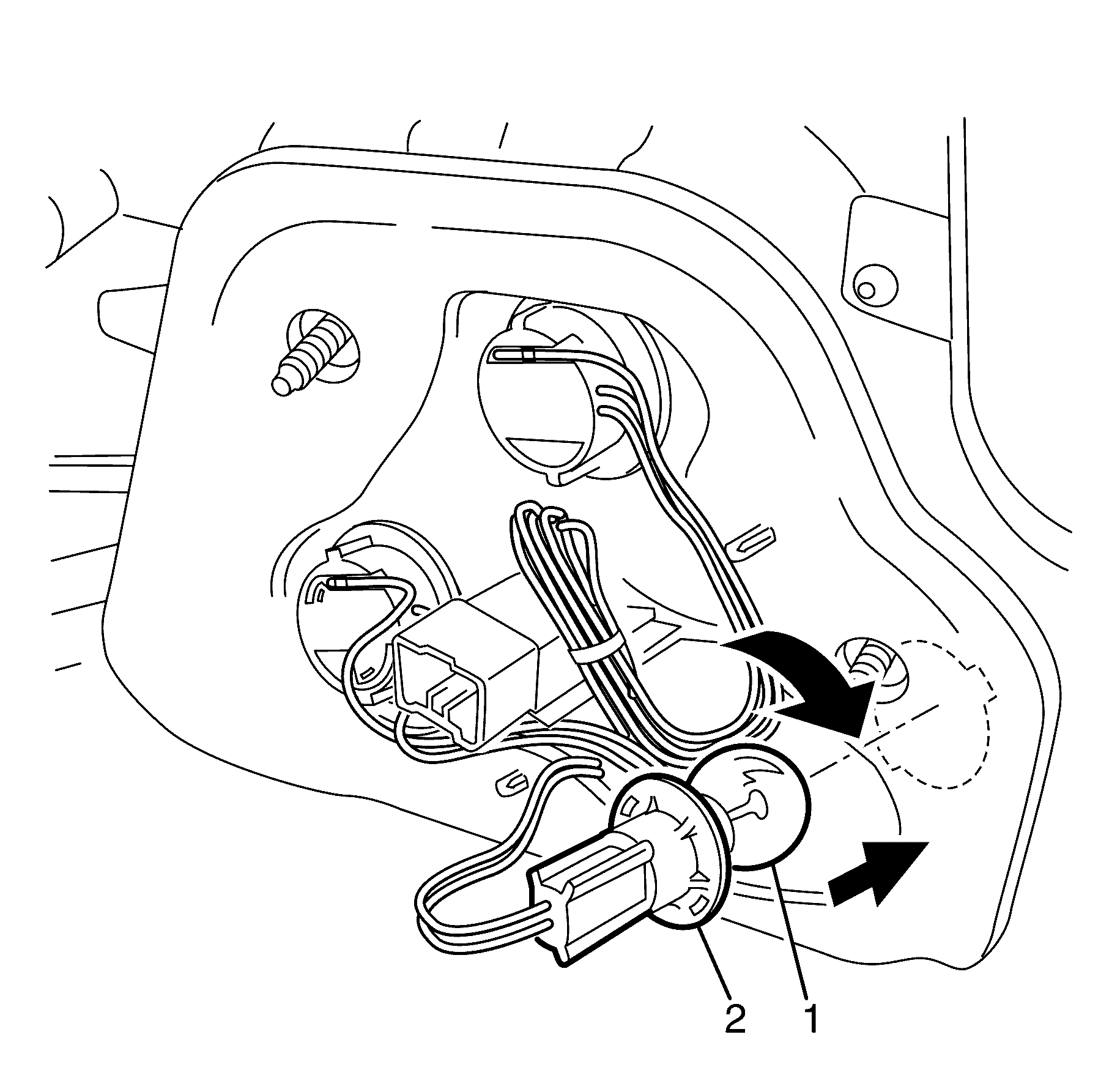 2 1