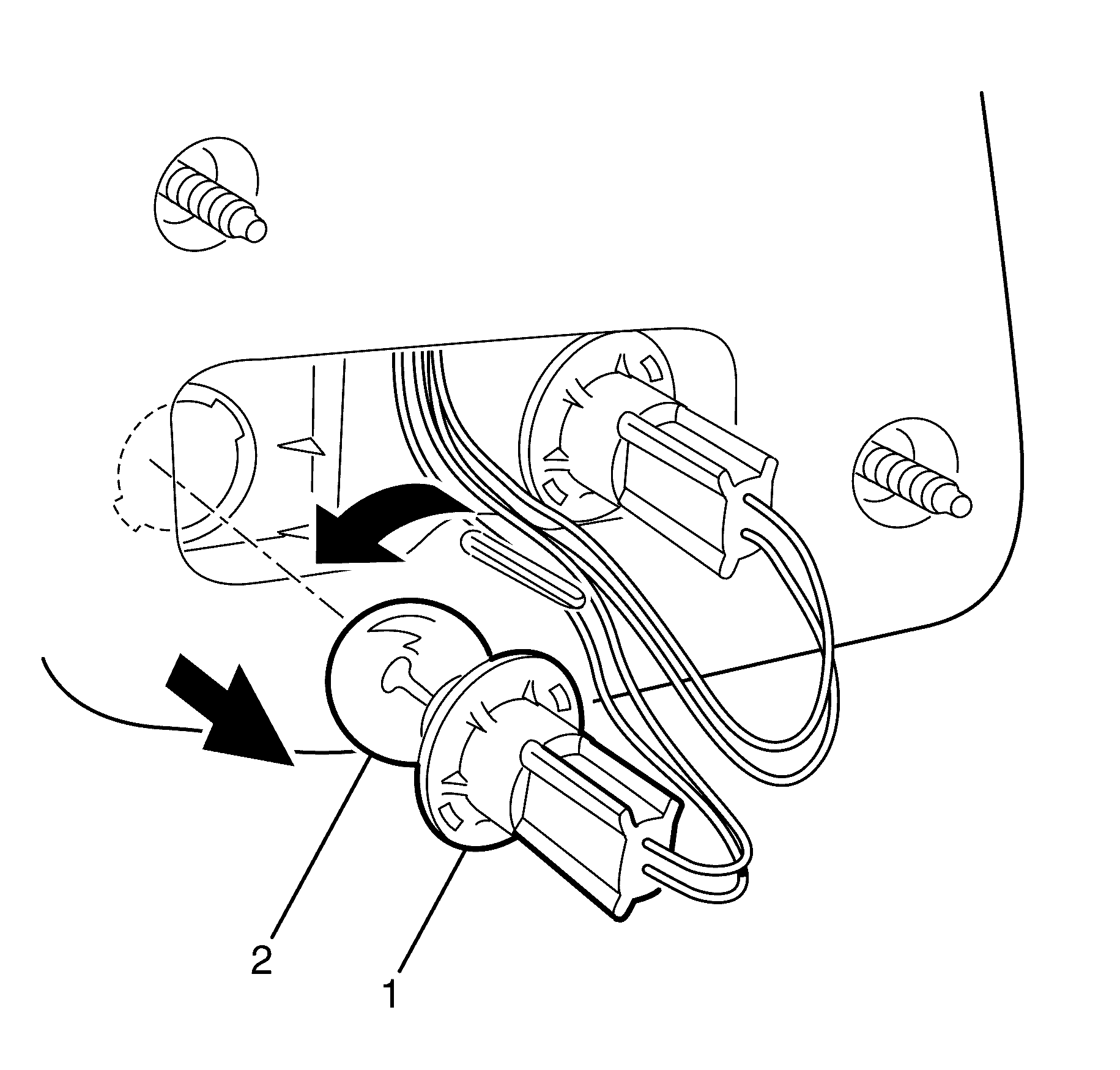 2

1