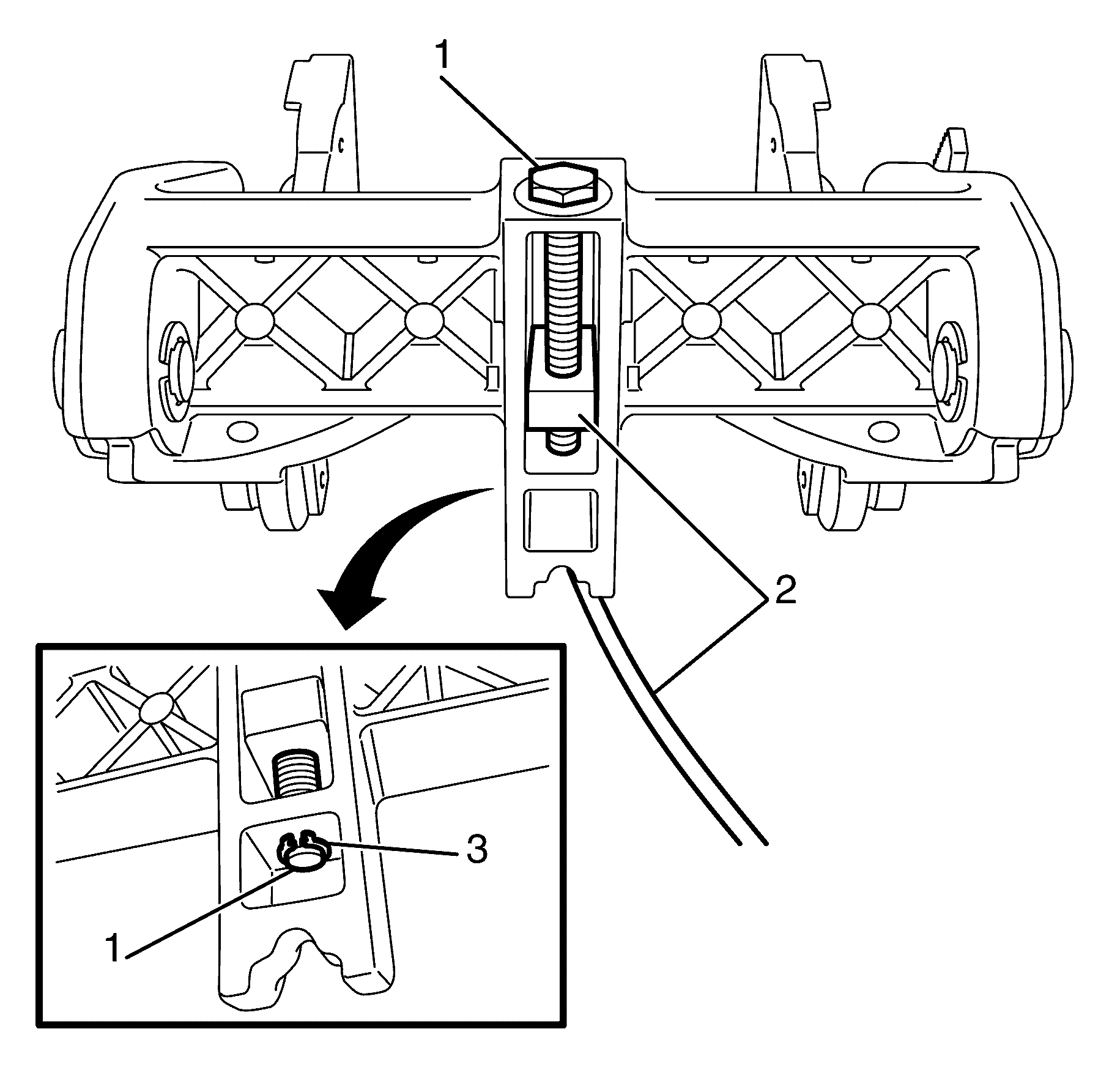 1
2
3
1