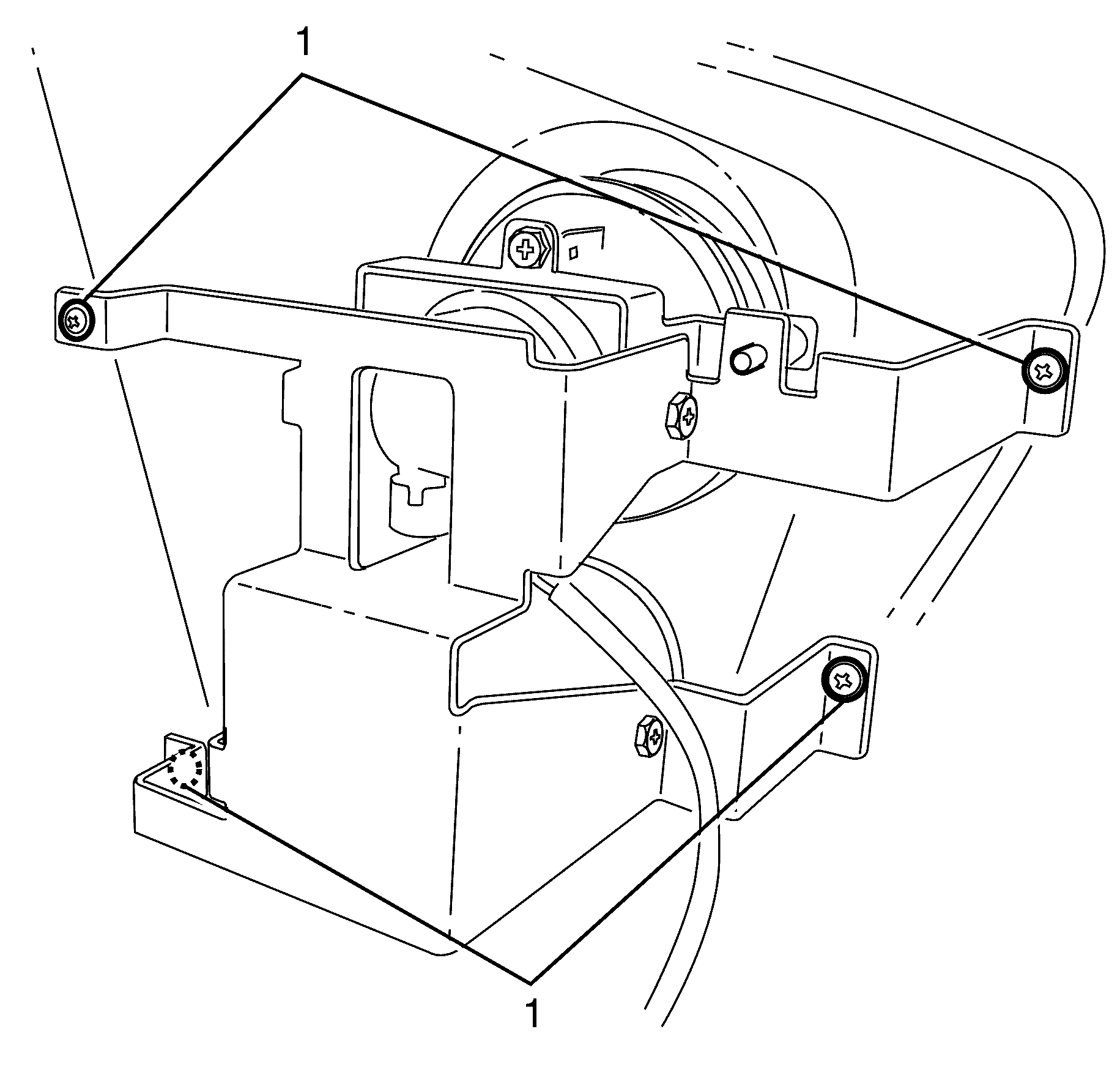 1

1