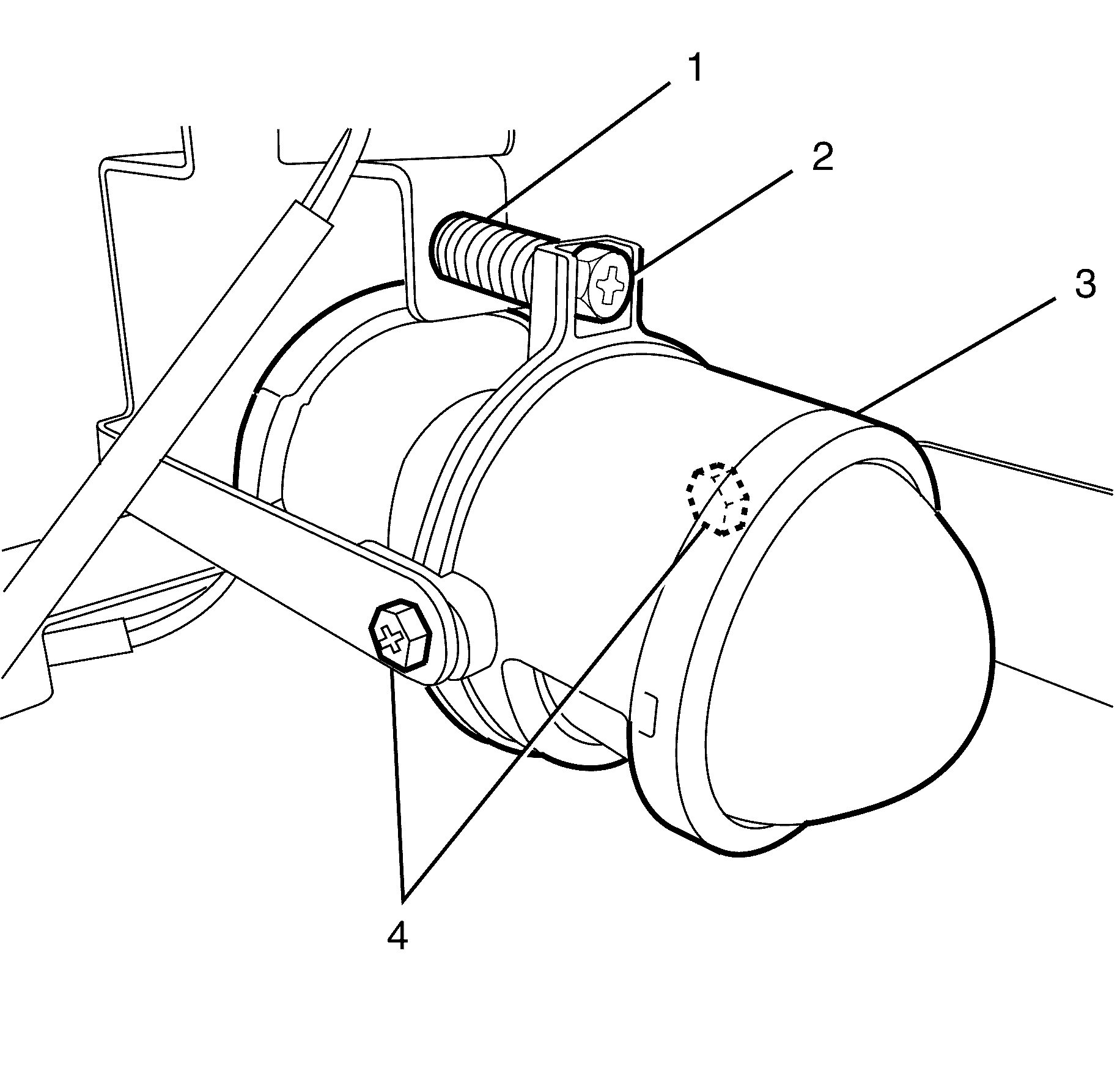 1
2
3
4