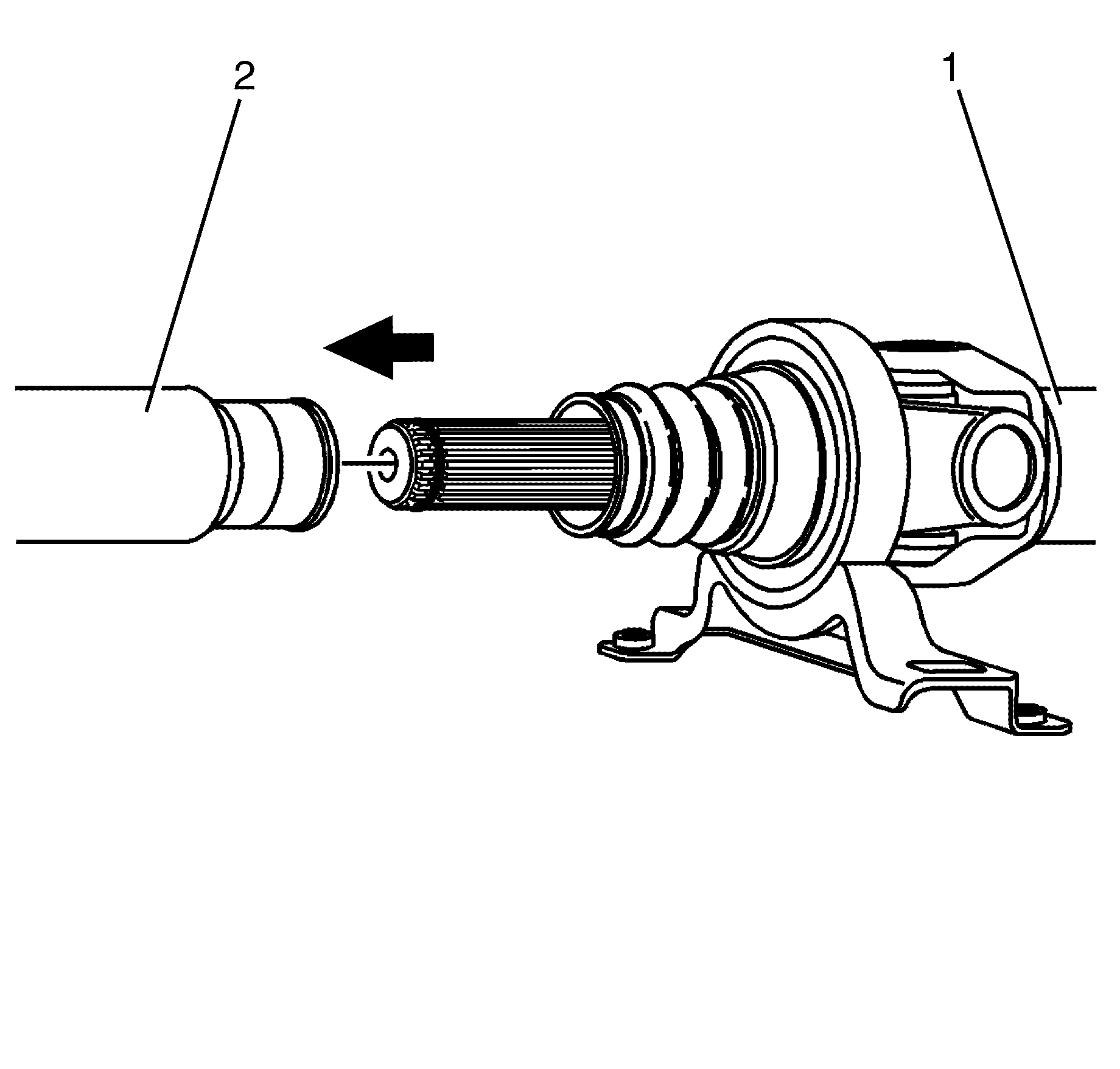 2

1