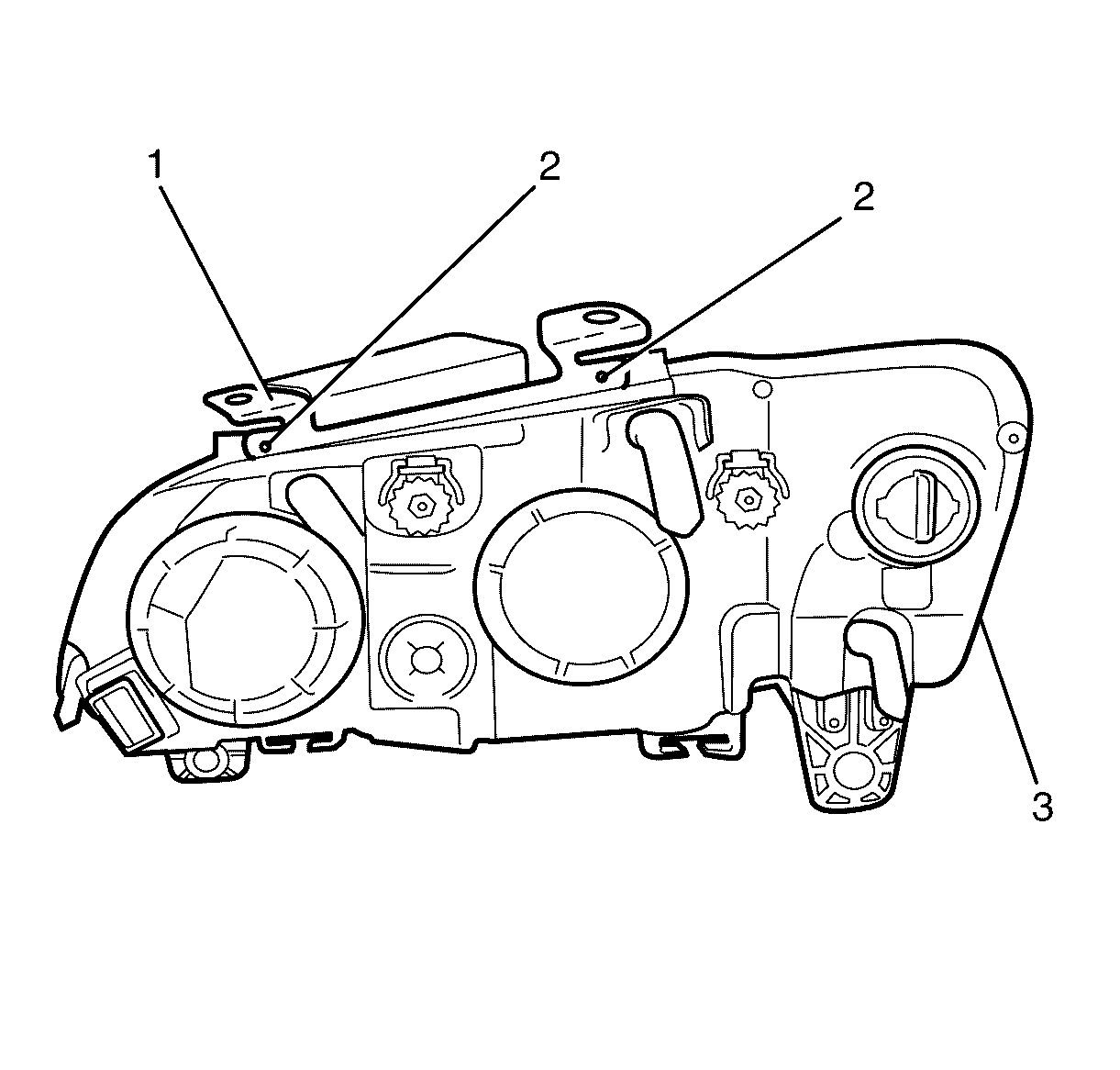 1
2
2
3