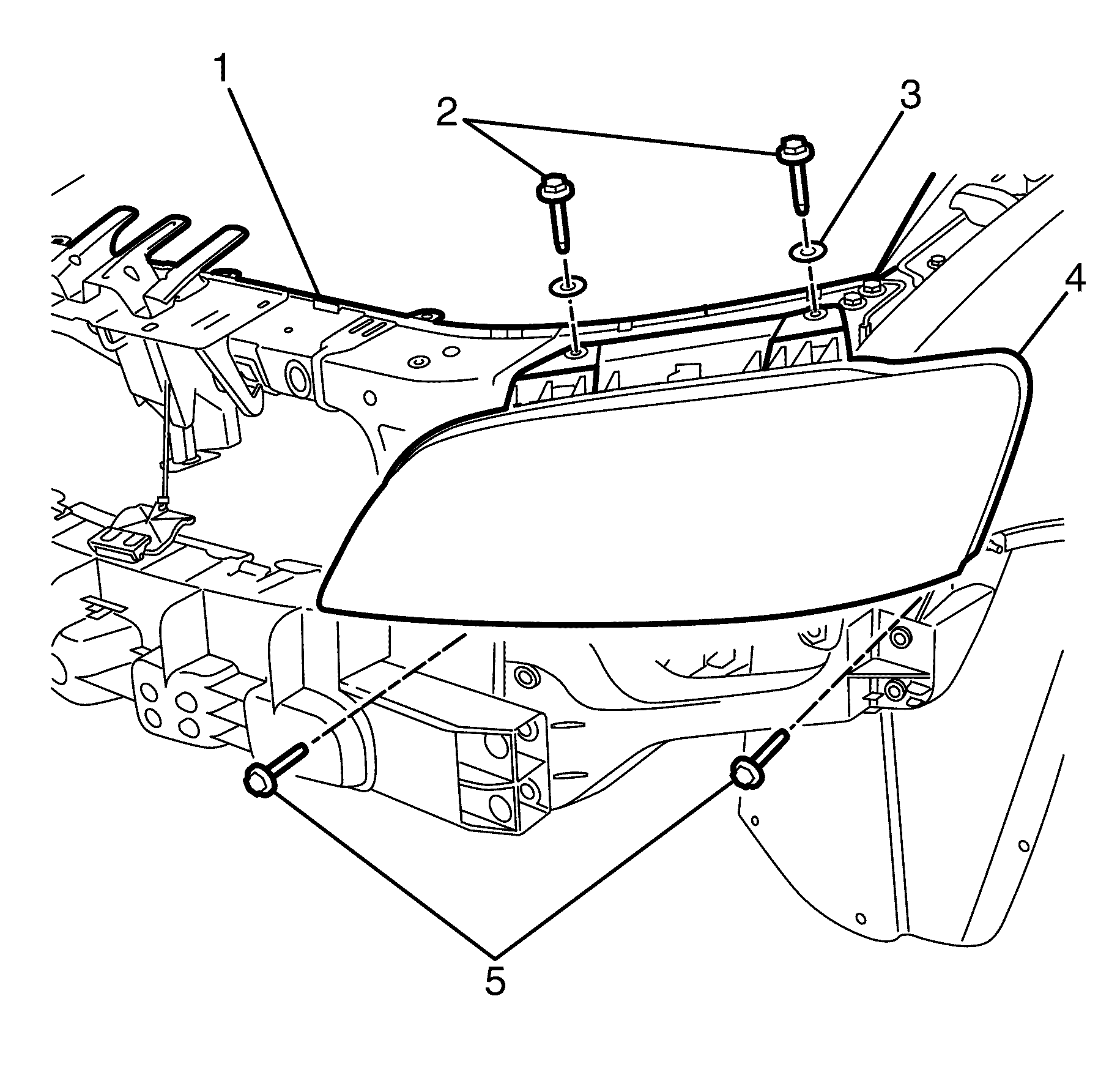 1
2
3
4
5