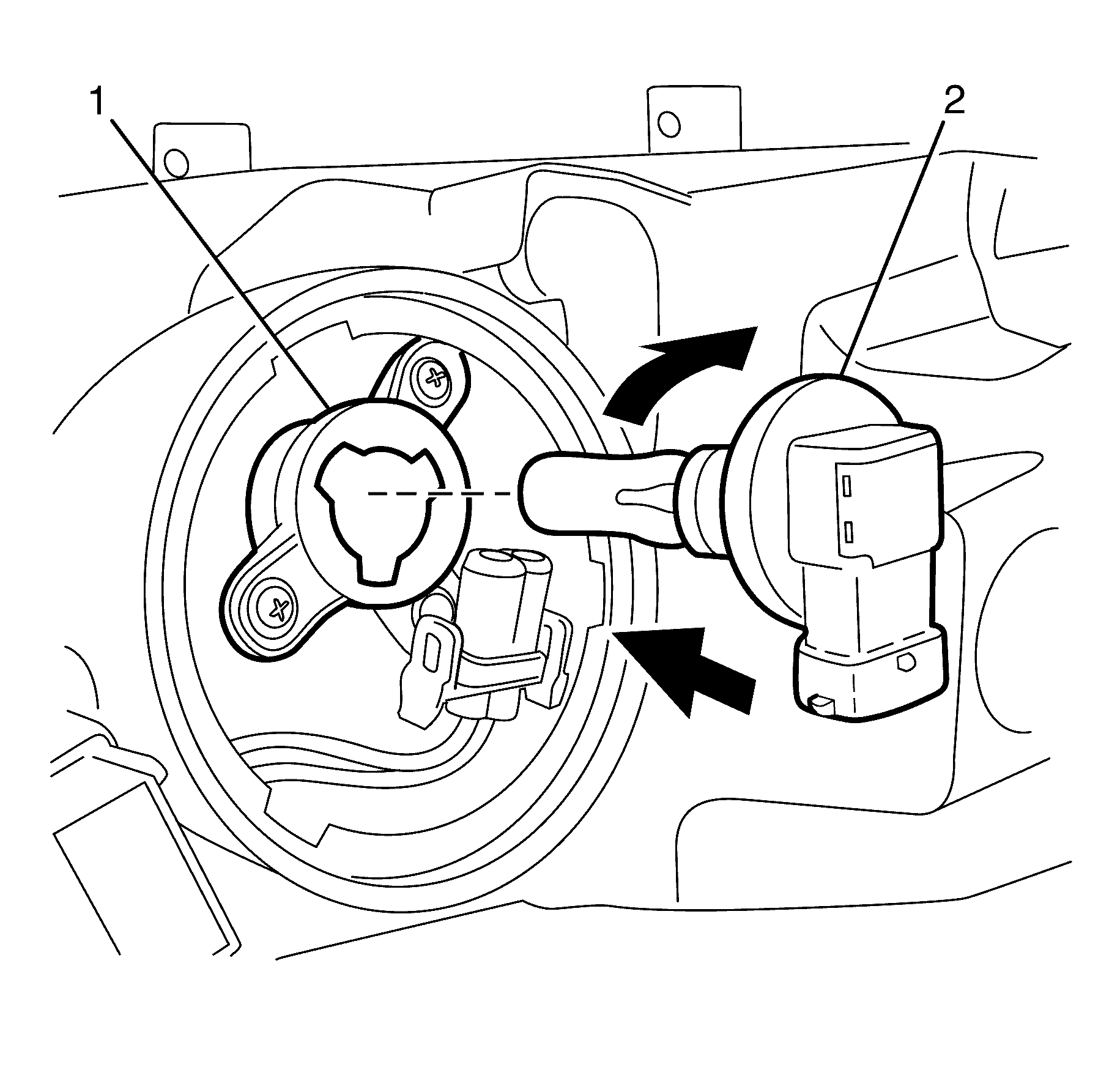 1

2