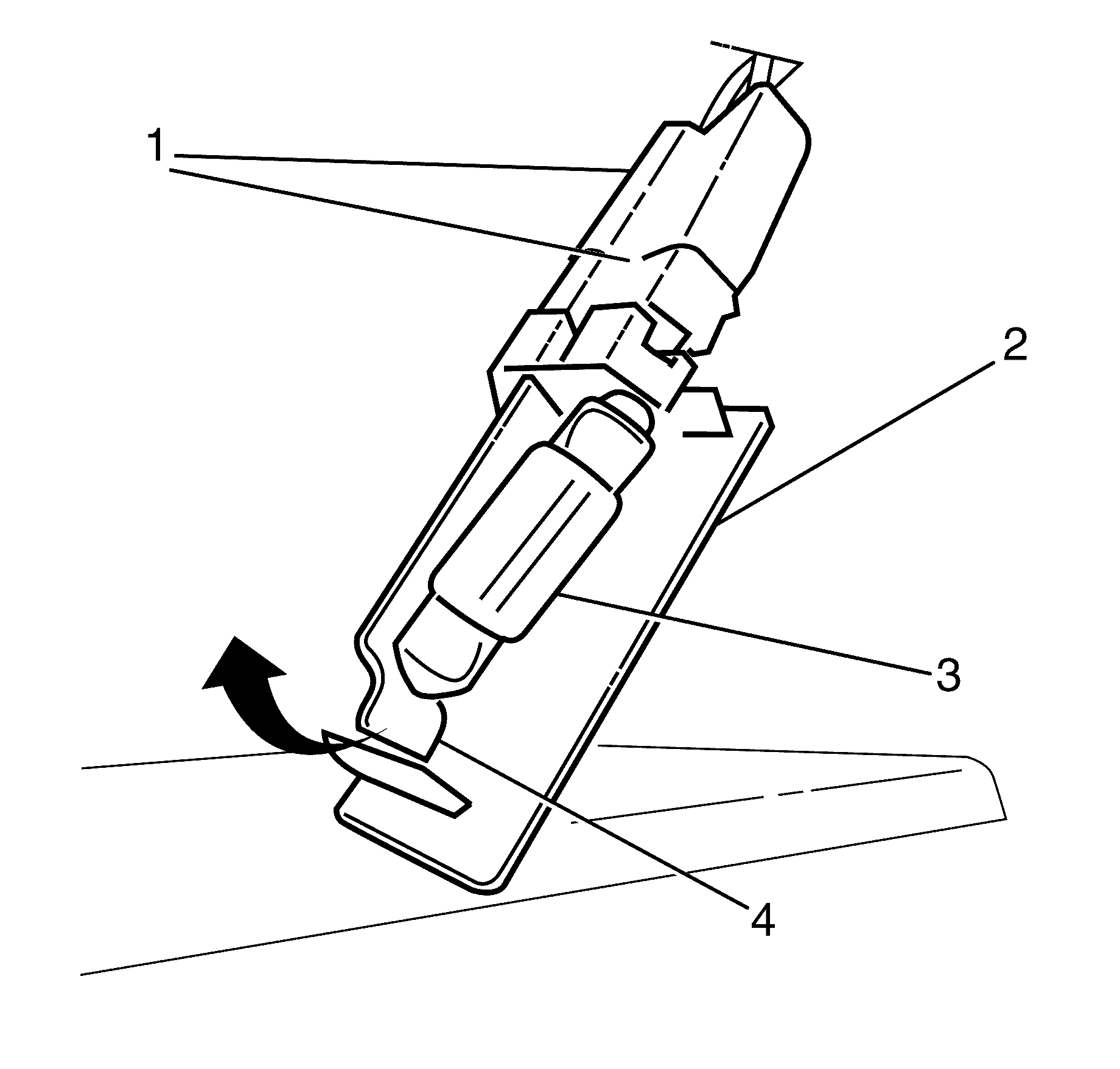 1
2
3
4