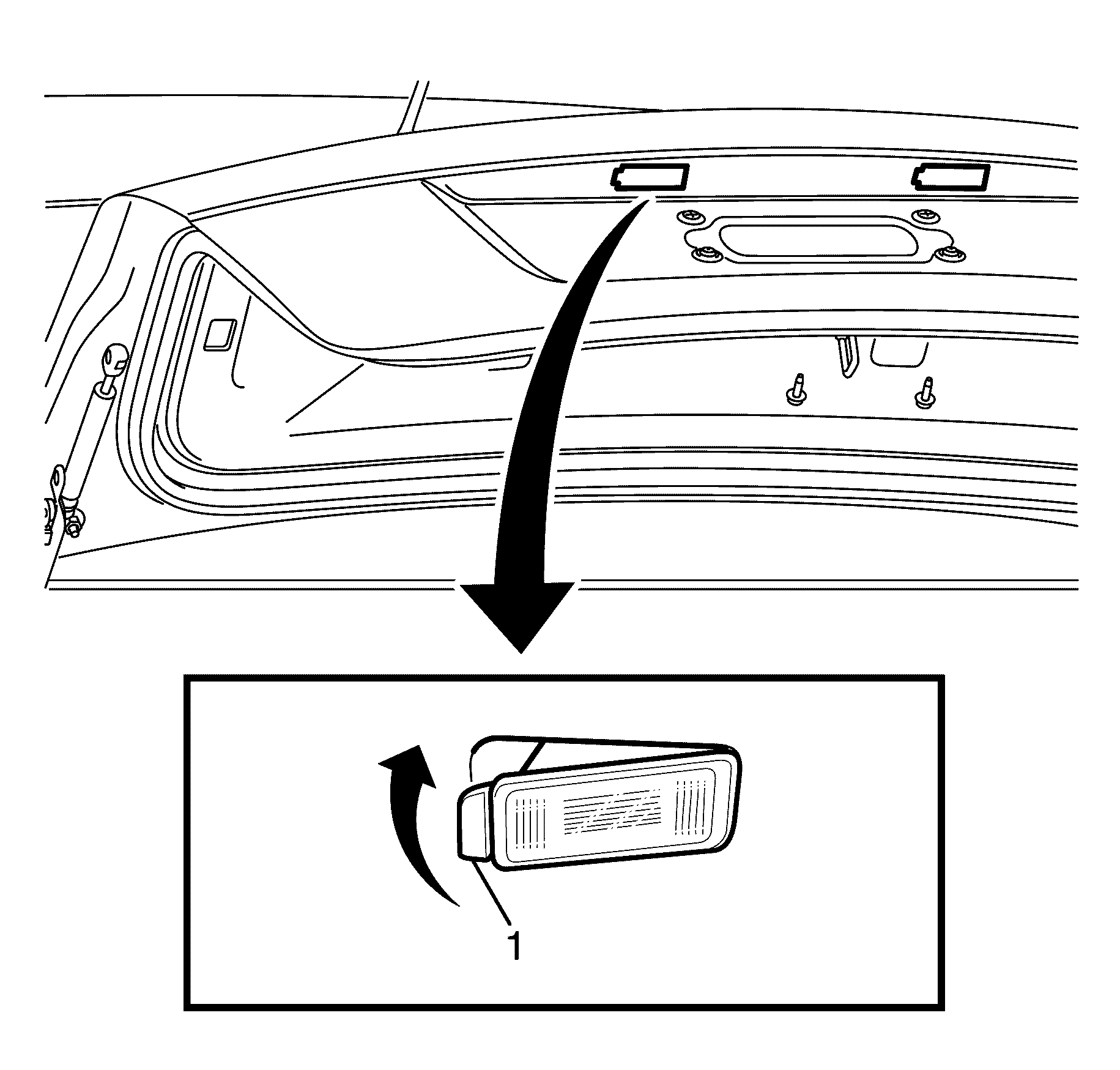 1