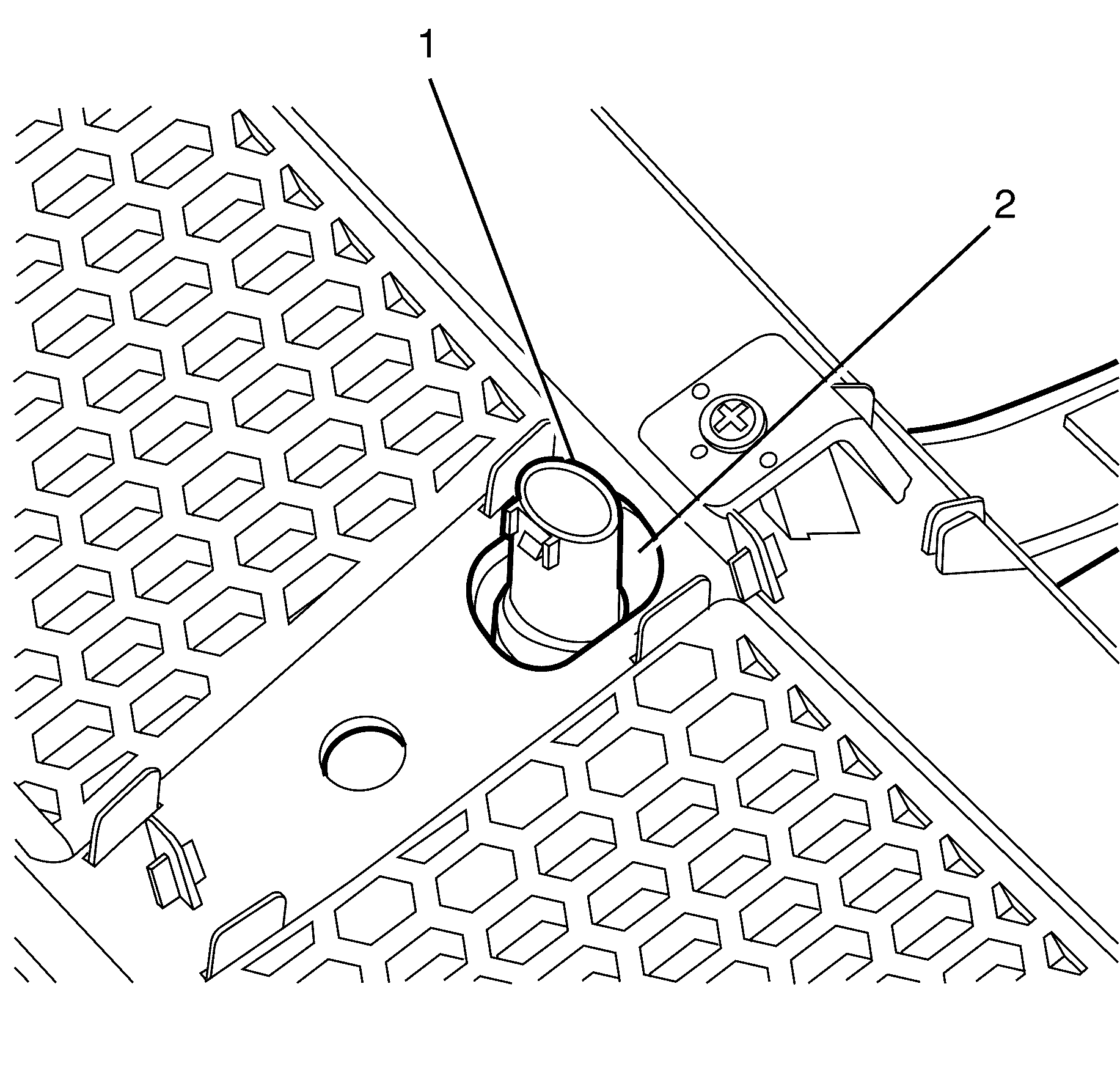 1
2