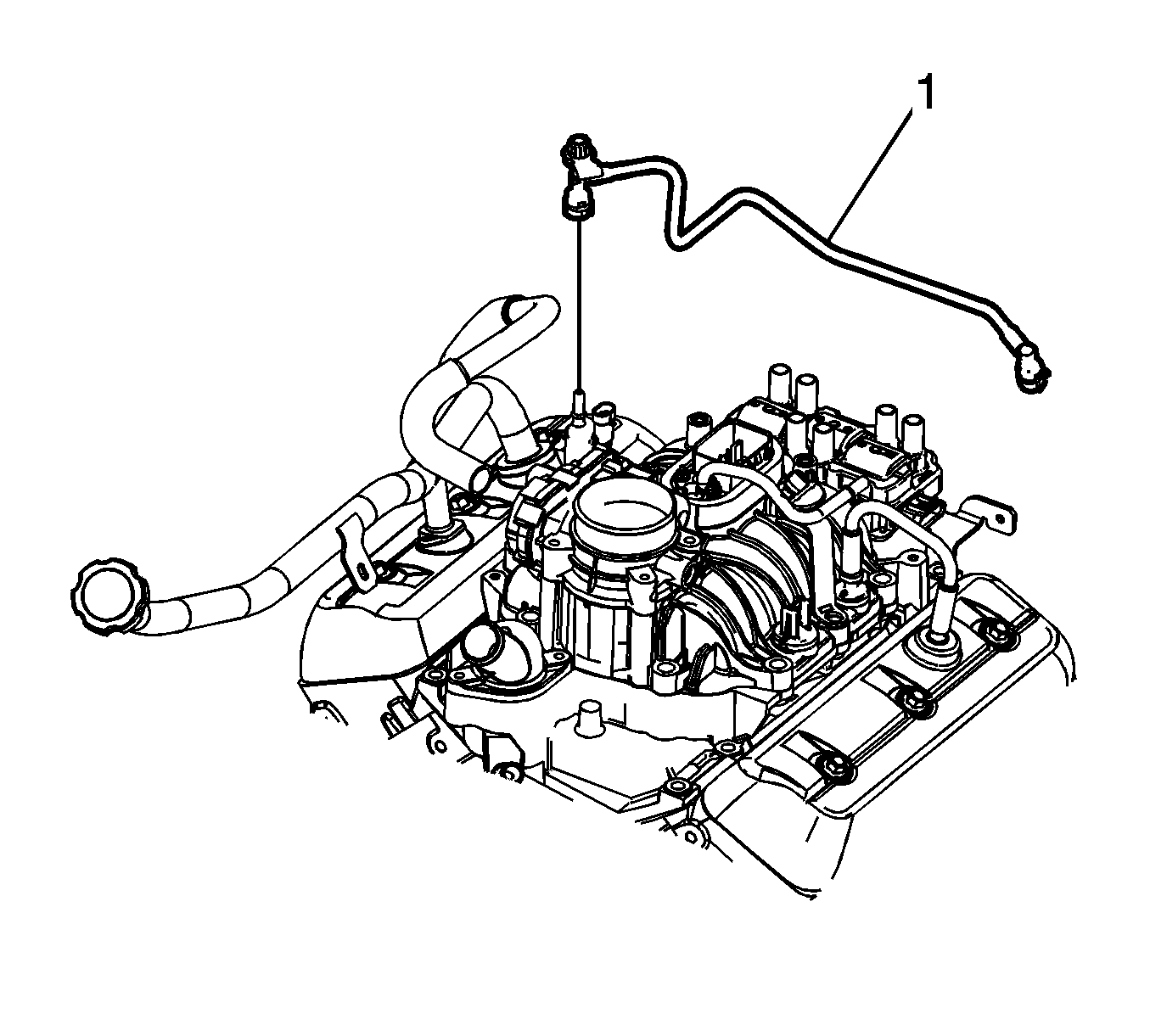 1