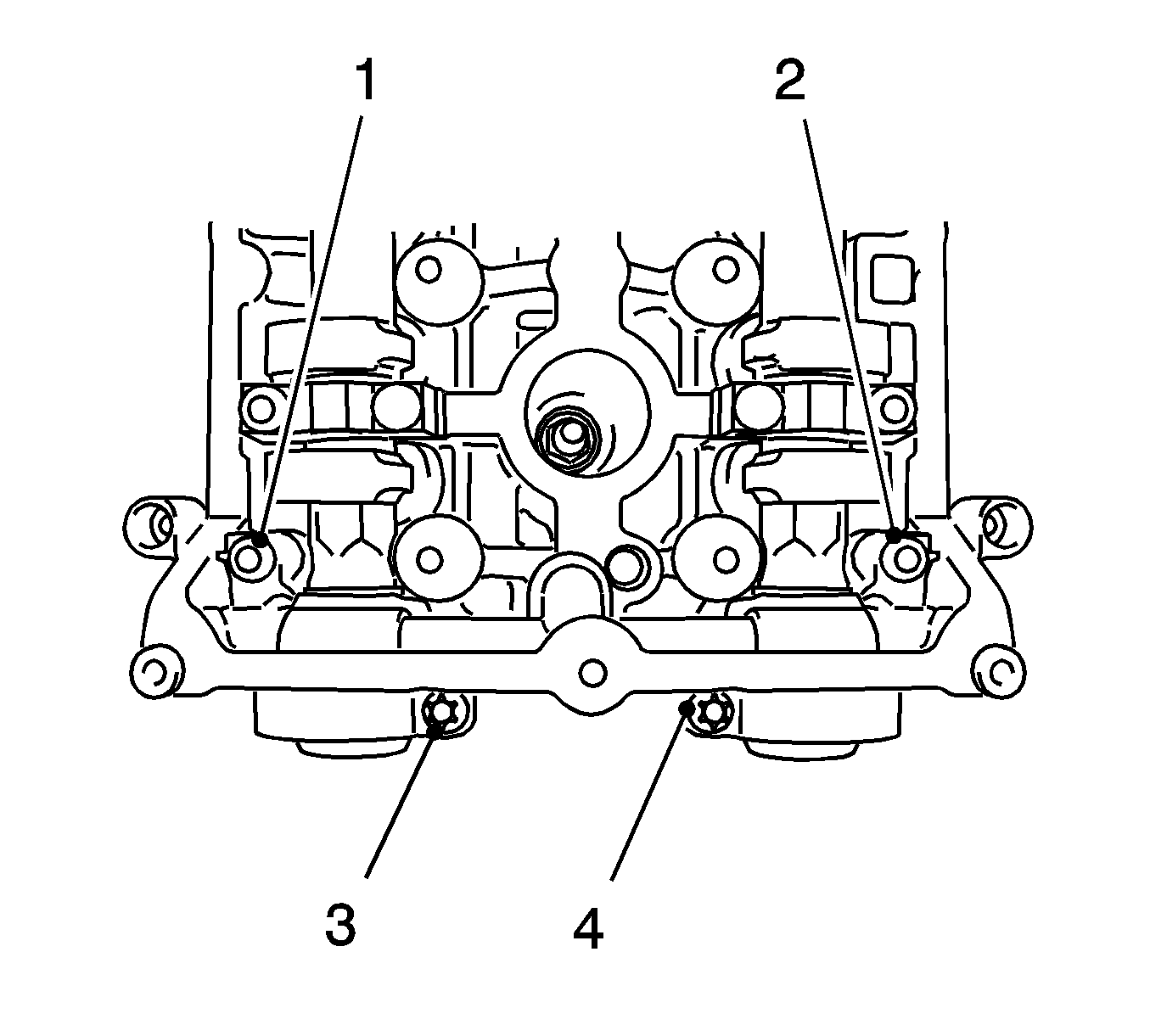 1
2
3
4