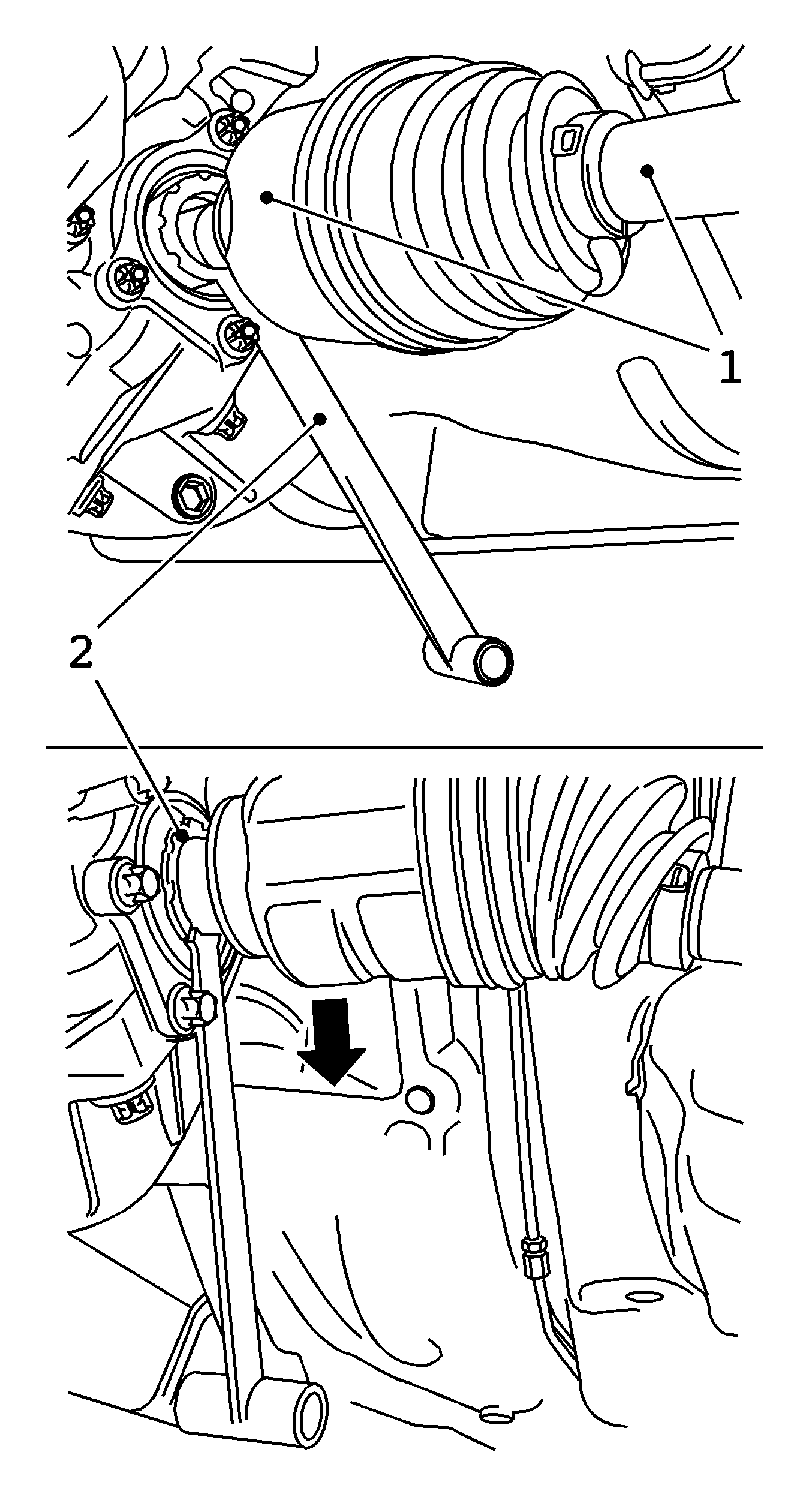 1

2