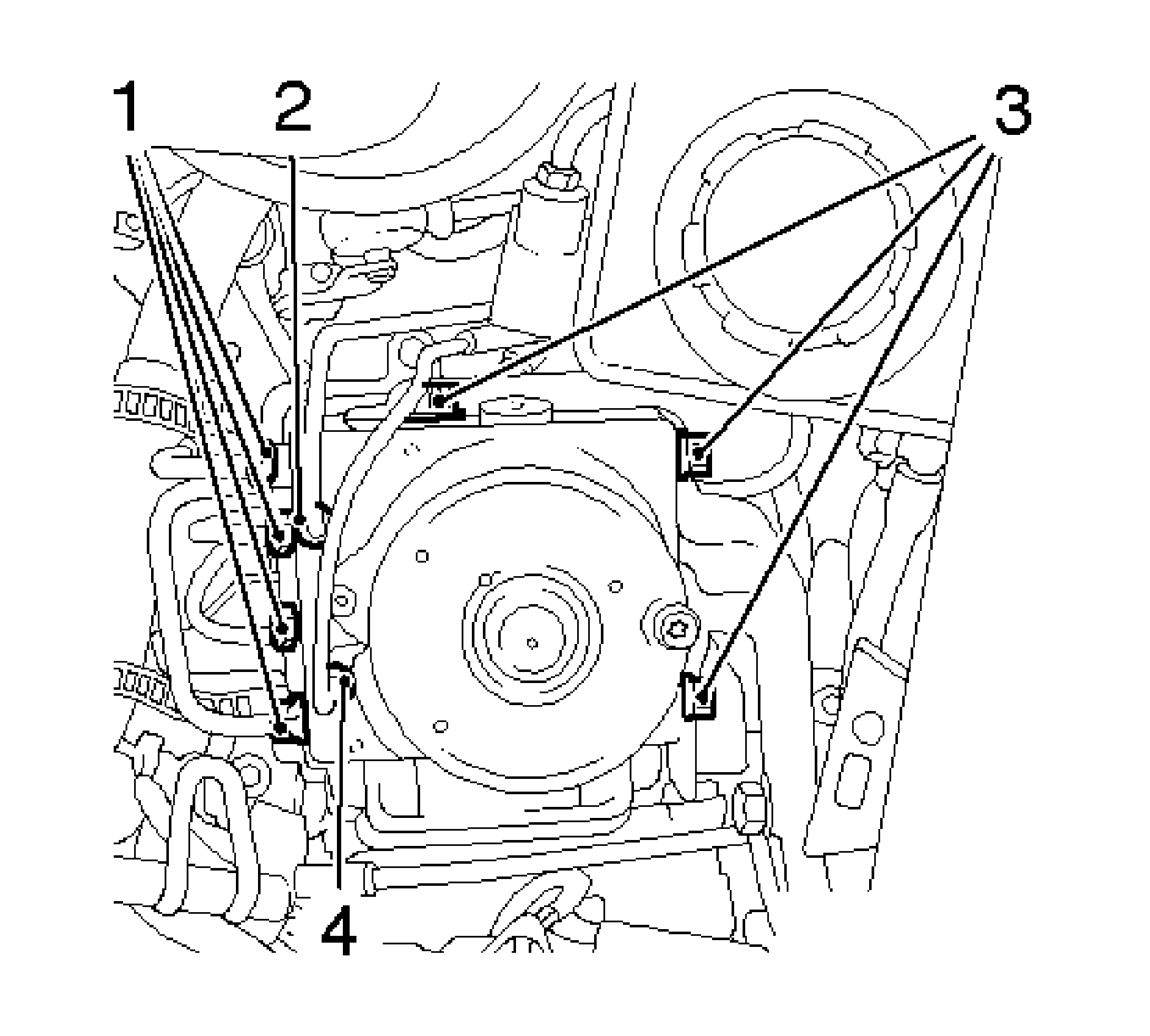 1
2
3
4