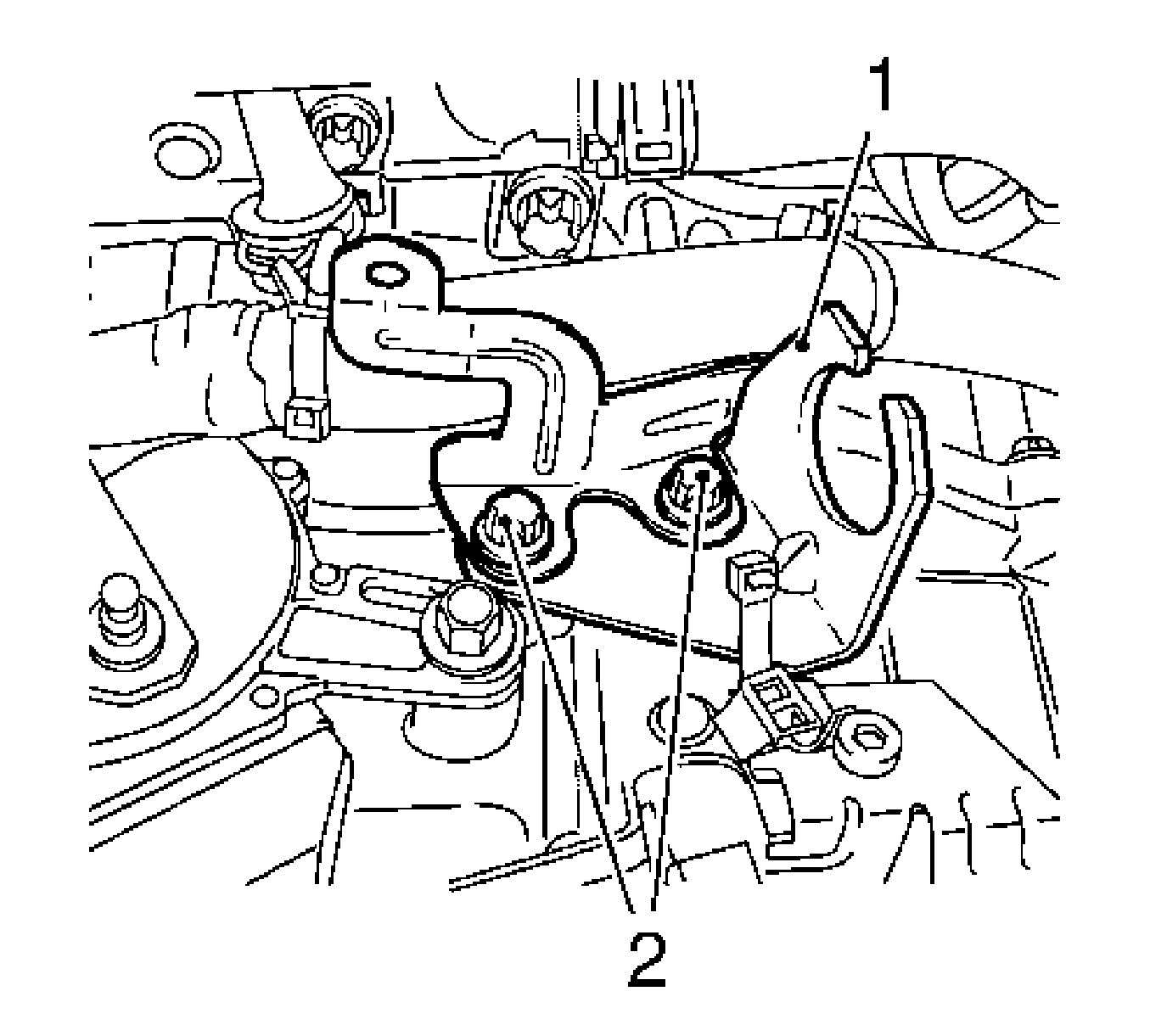 1
2