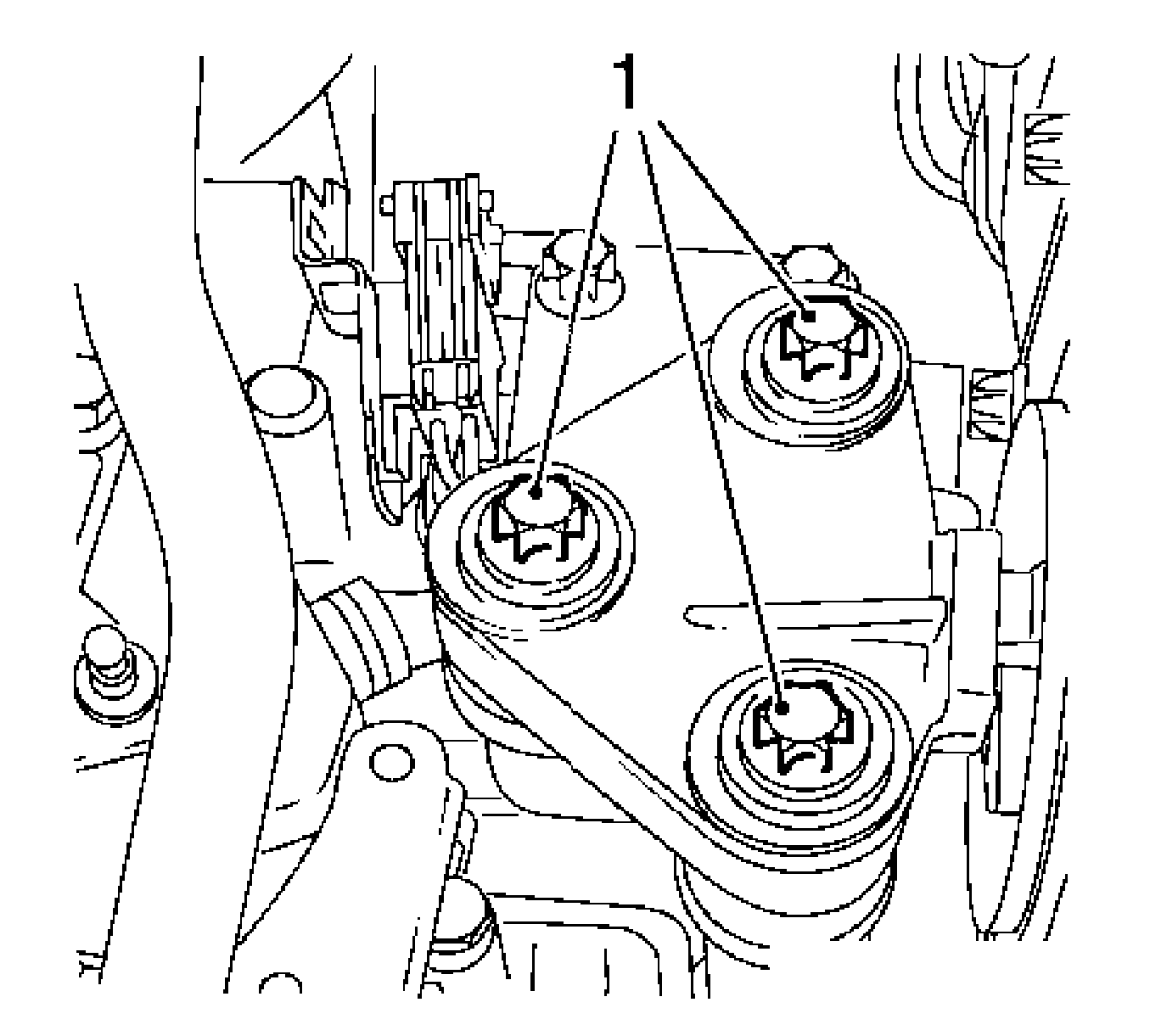 1