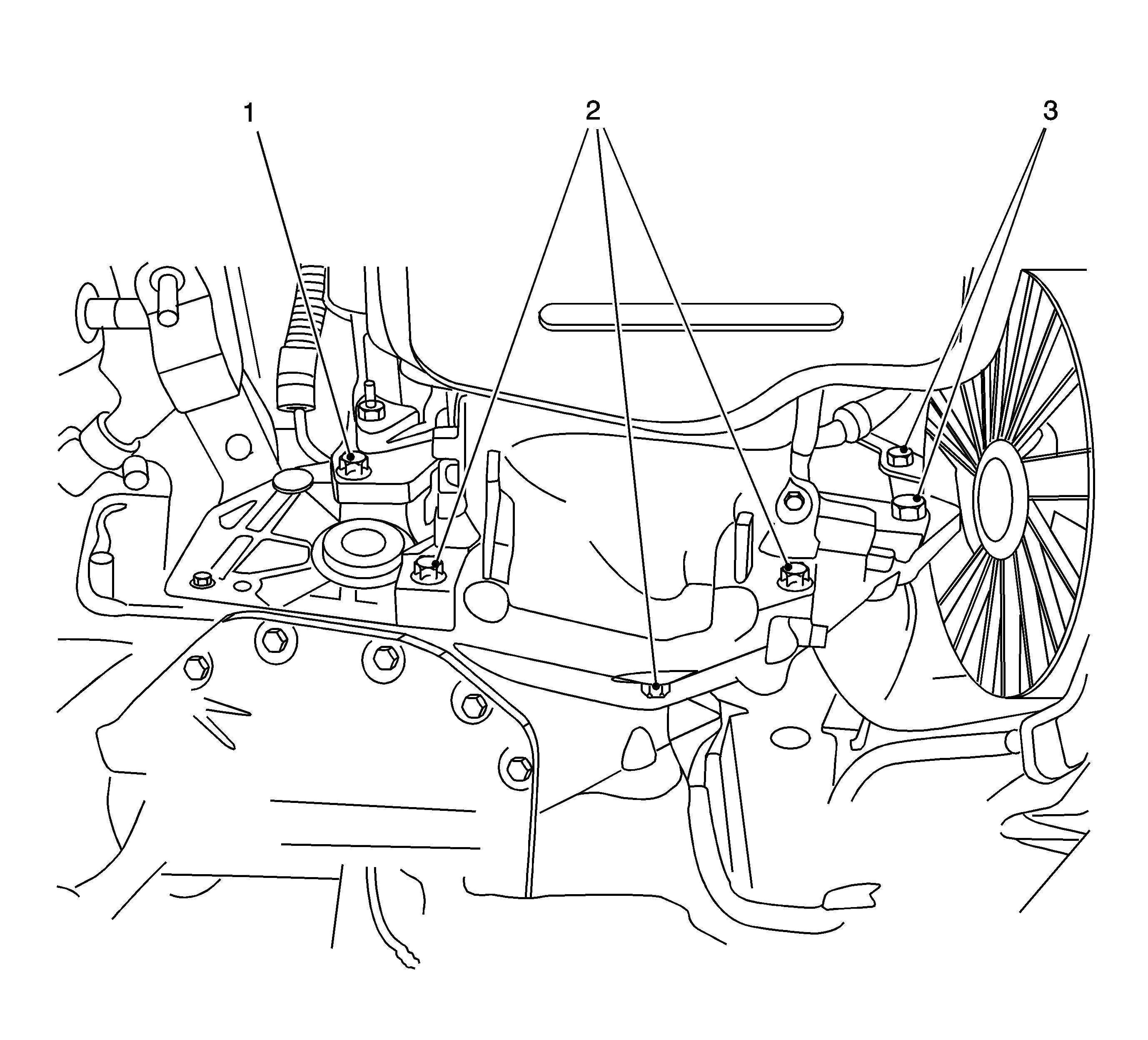 1
2
3