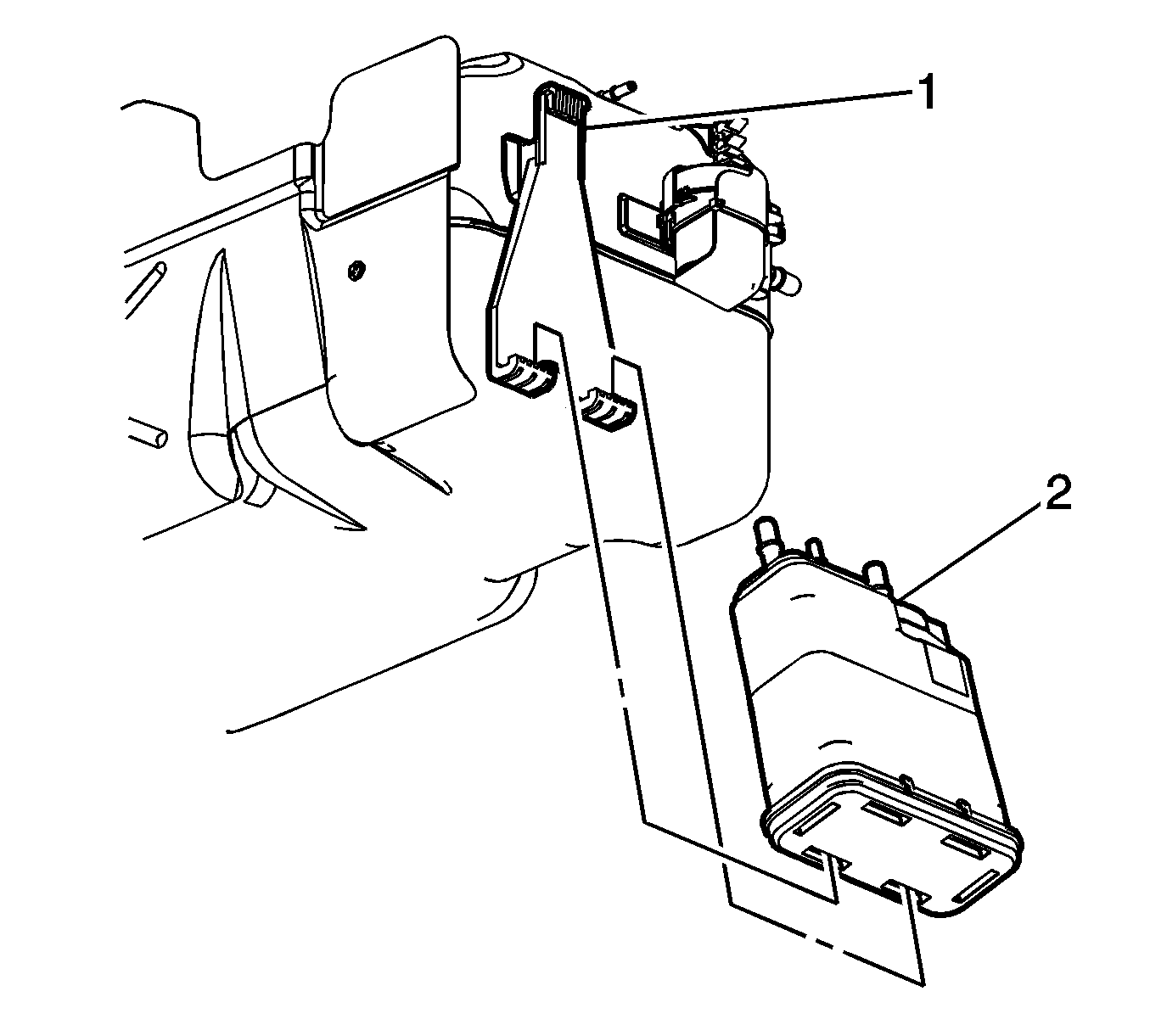 1

2