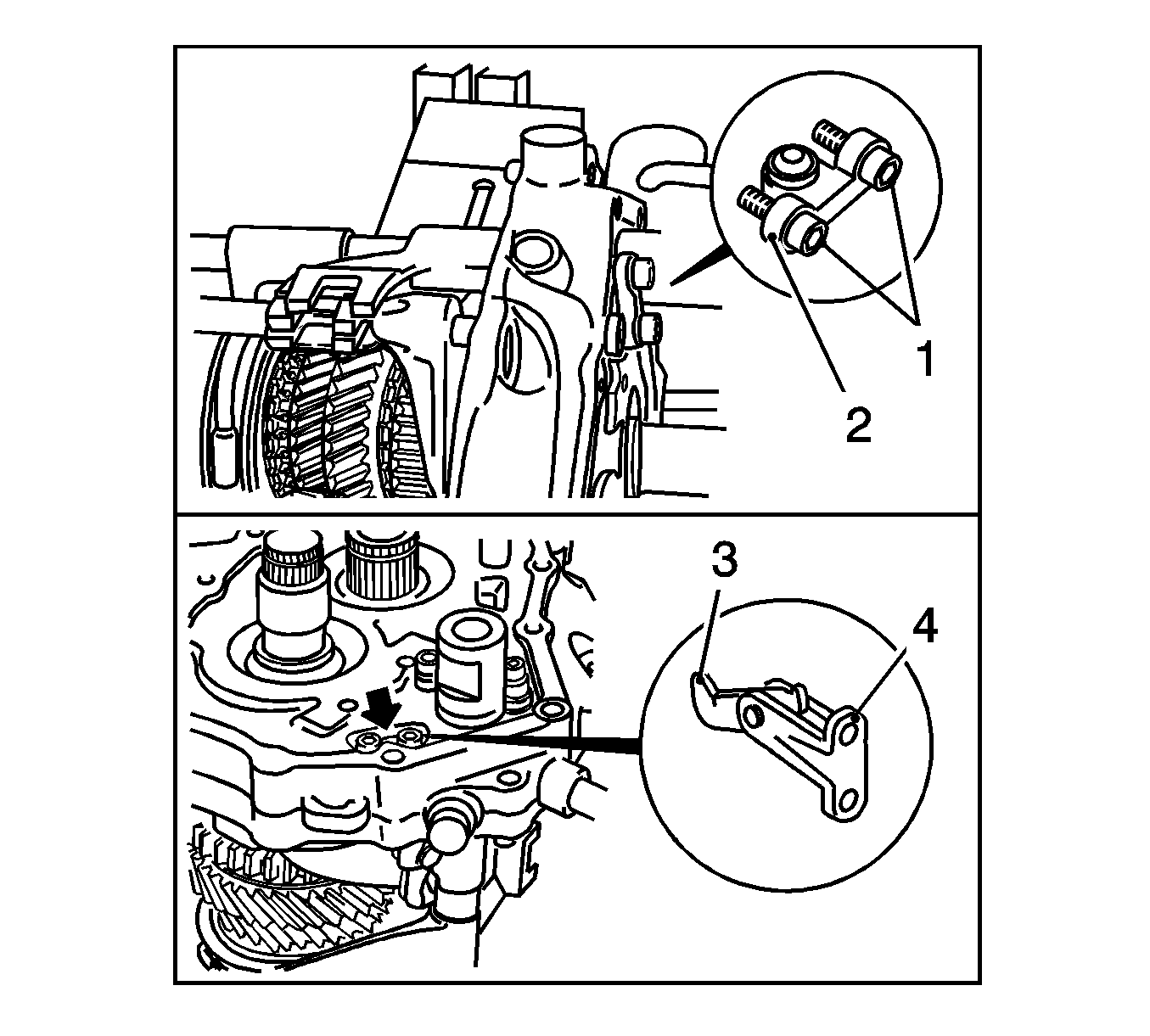 1
2
3
4