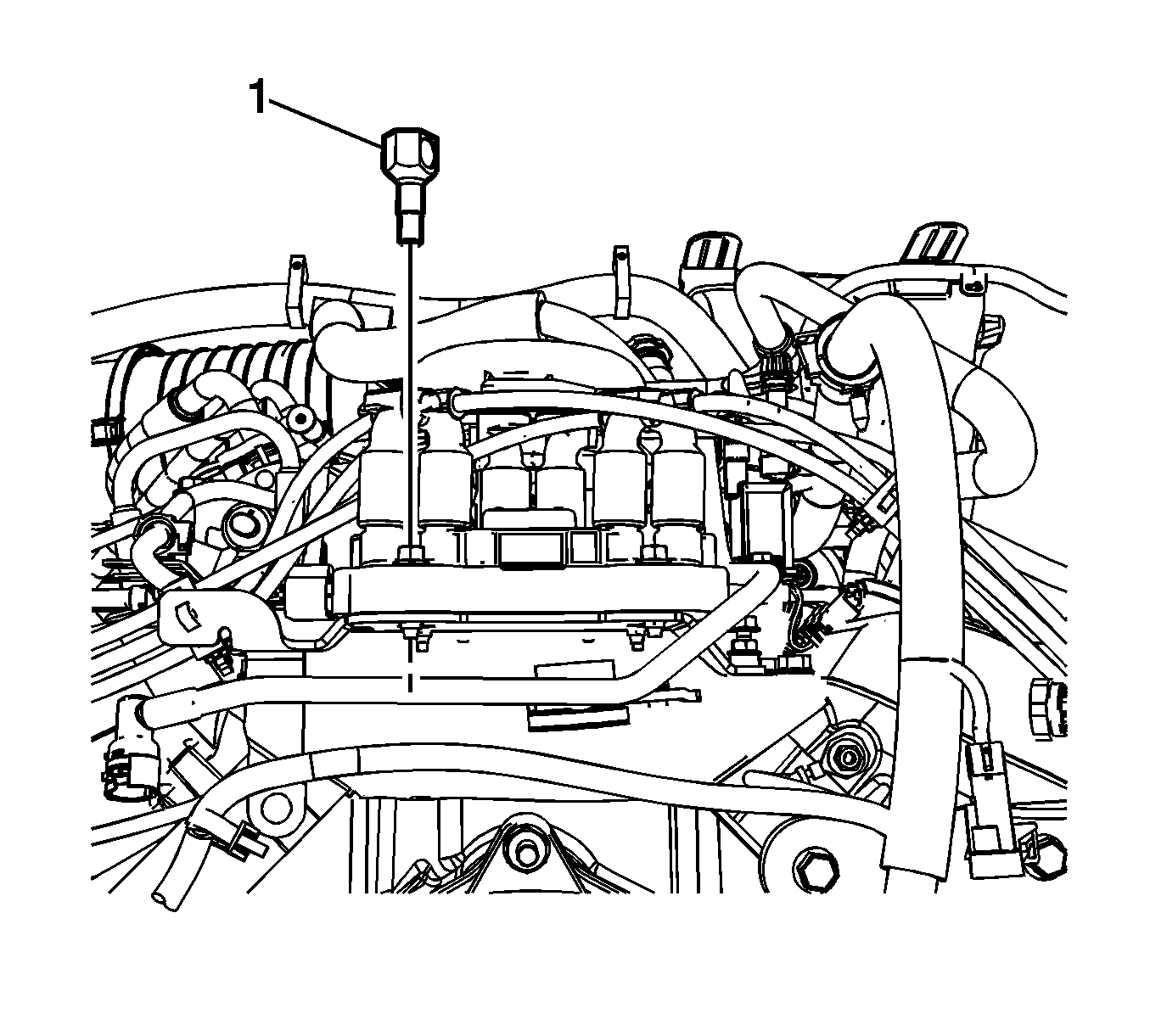 1