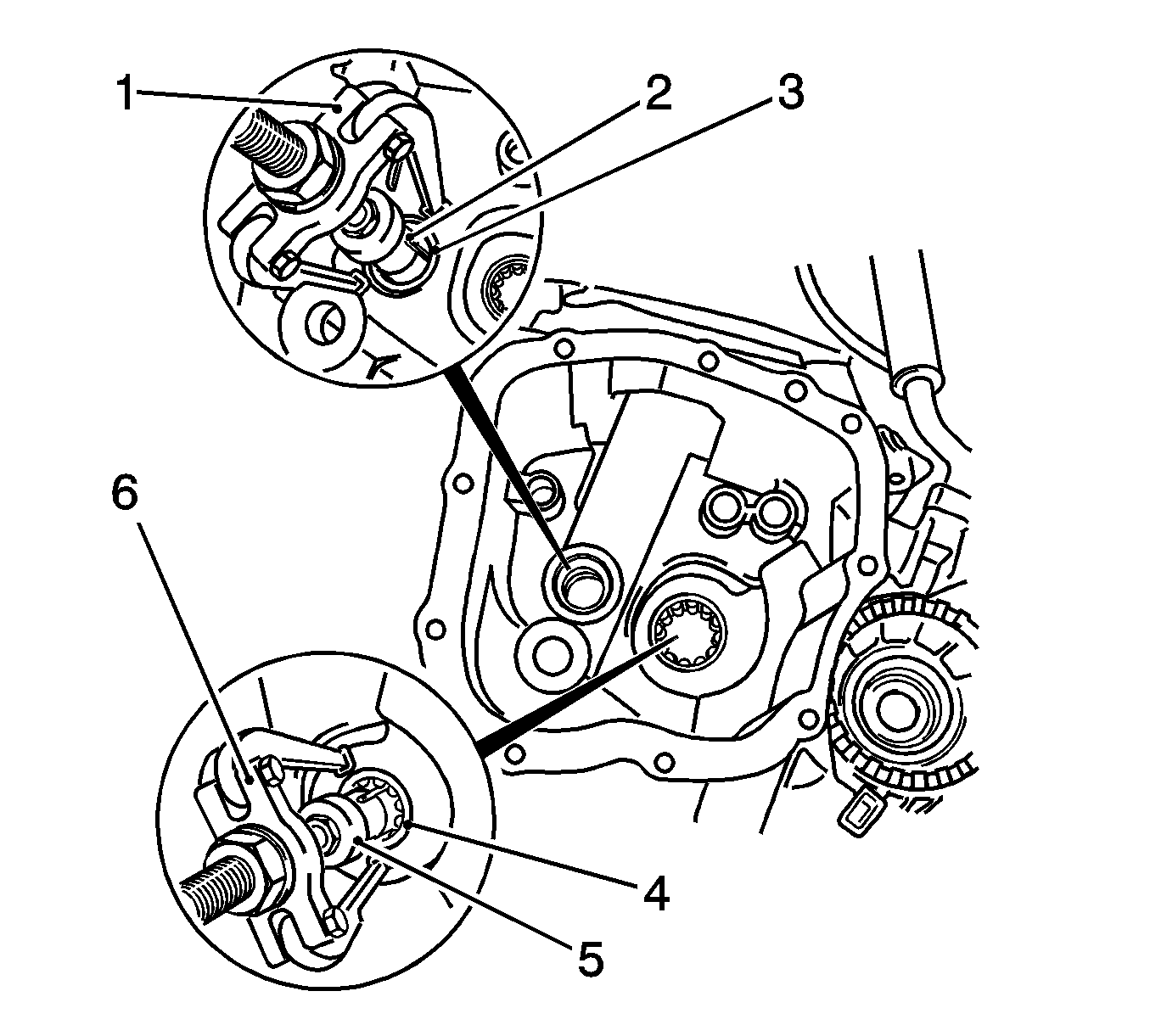 1
2
3
6
4
5