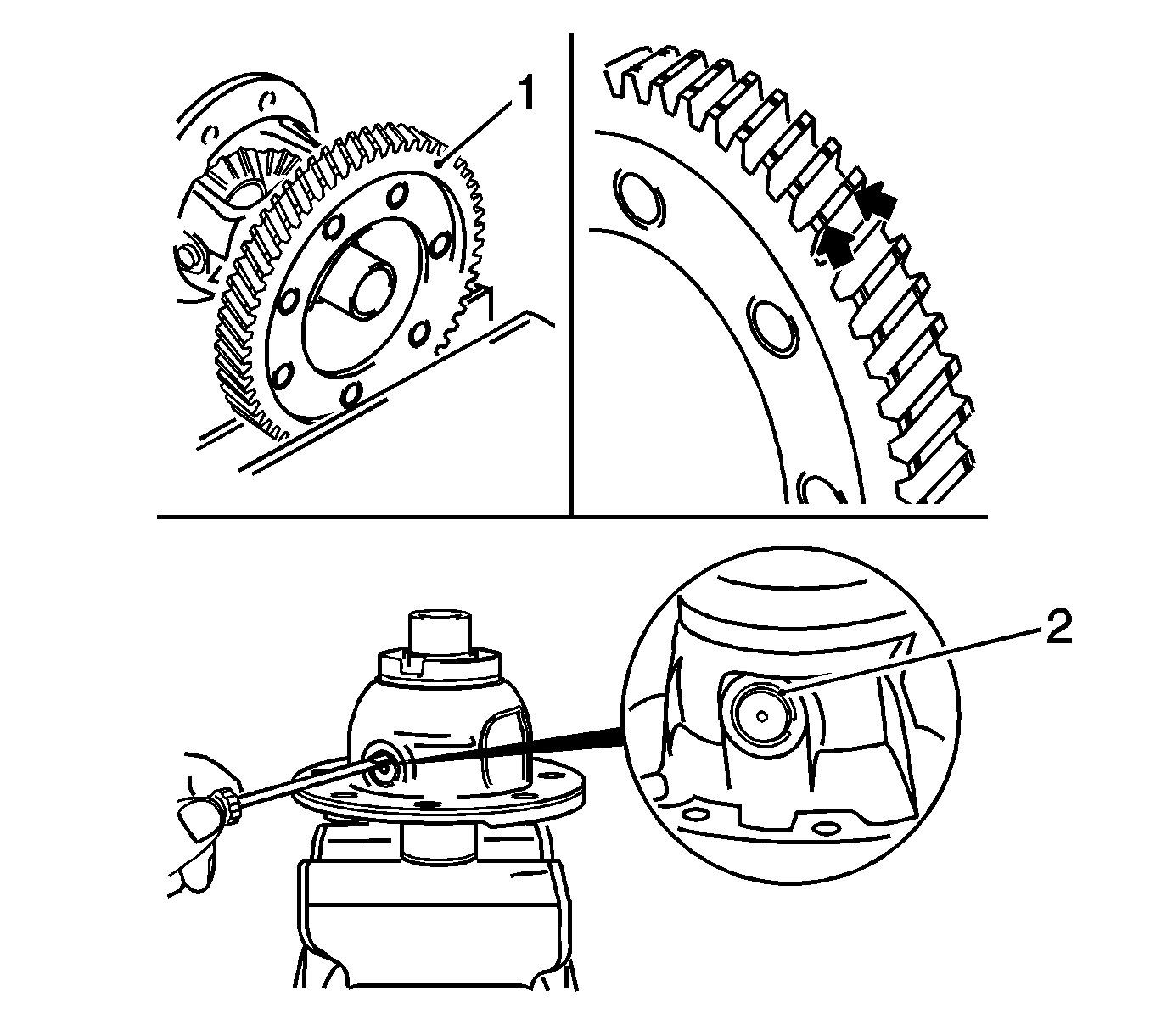 1

2