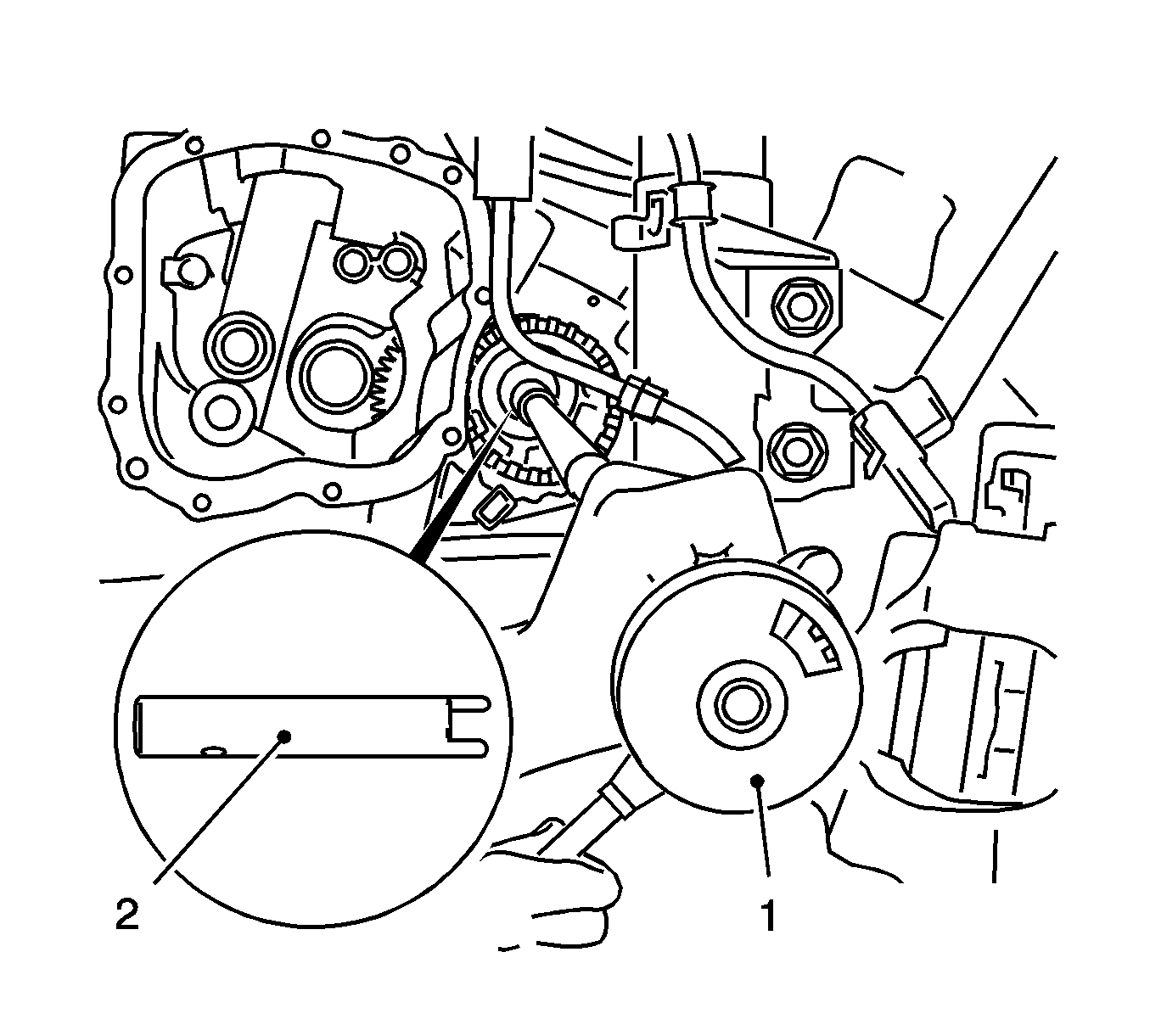 2

1