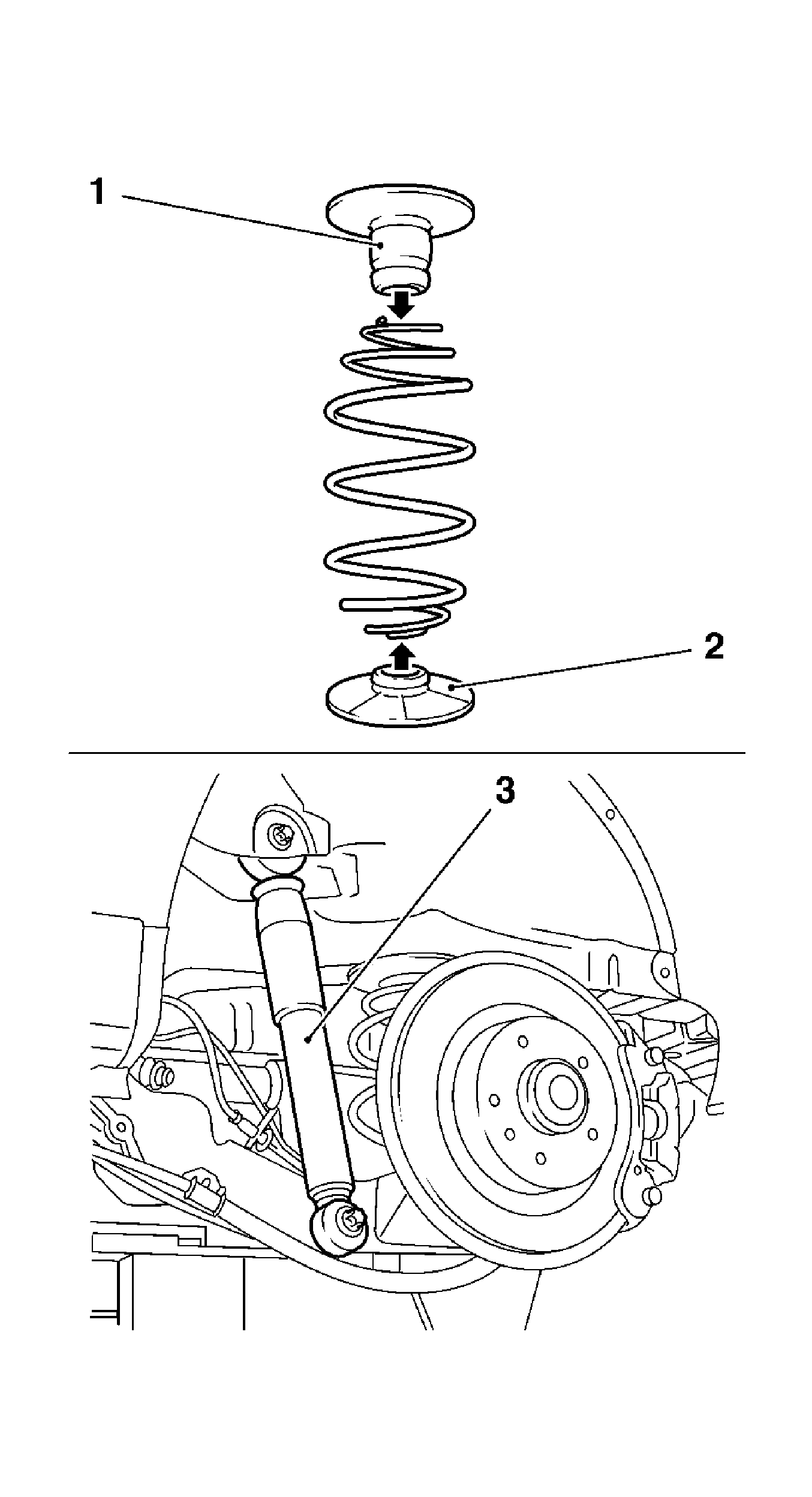 1

2

3