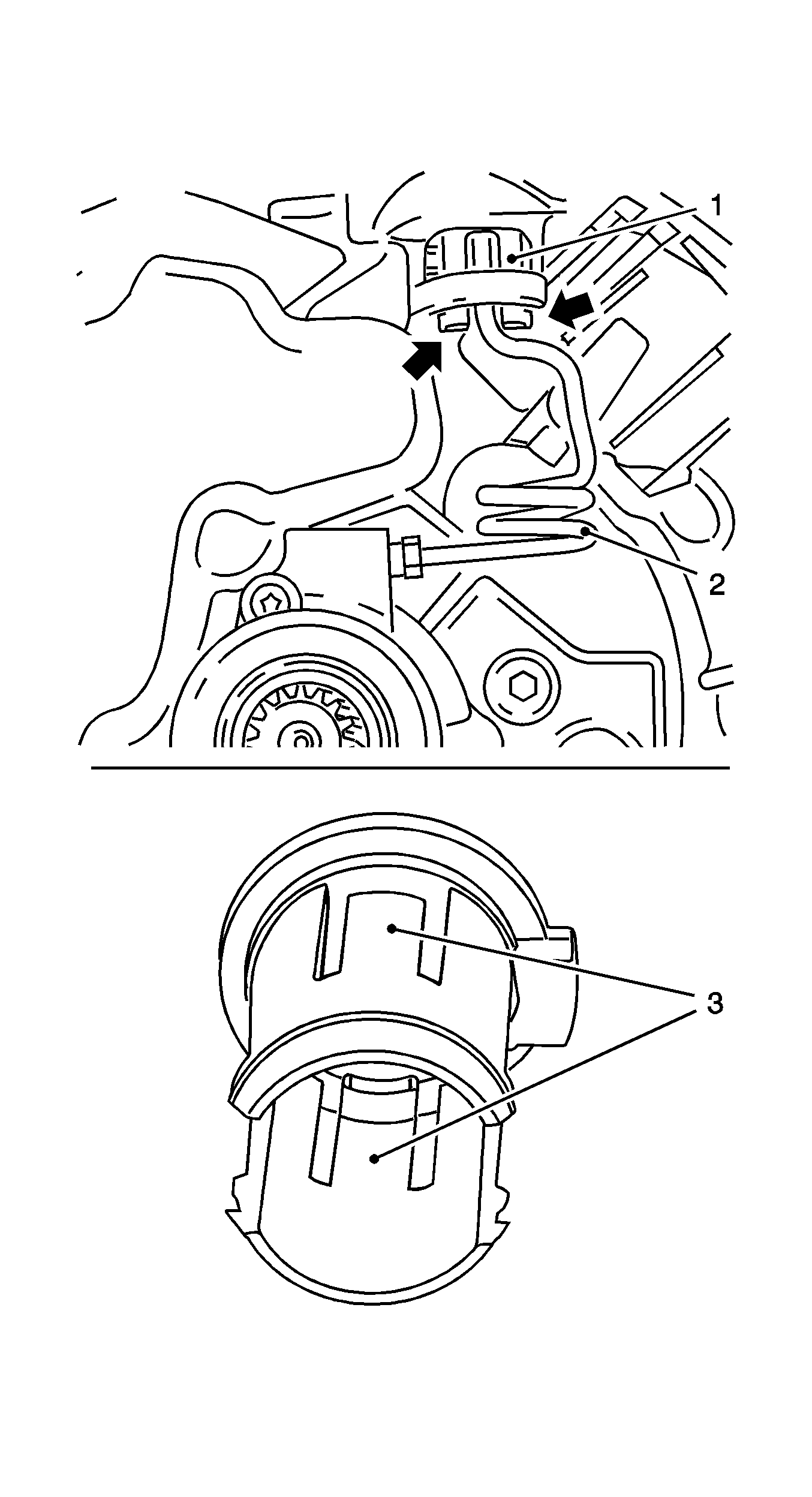 1
2
3