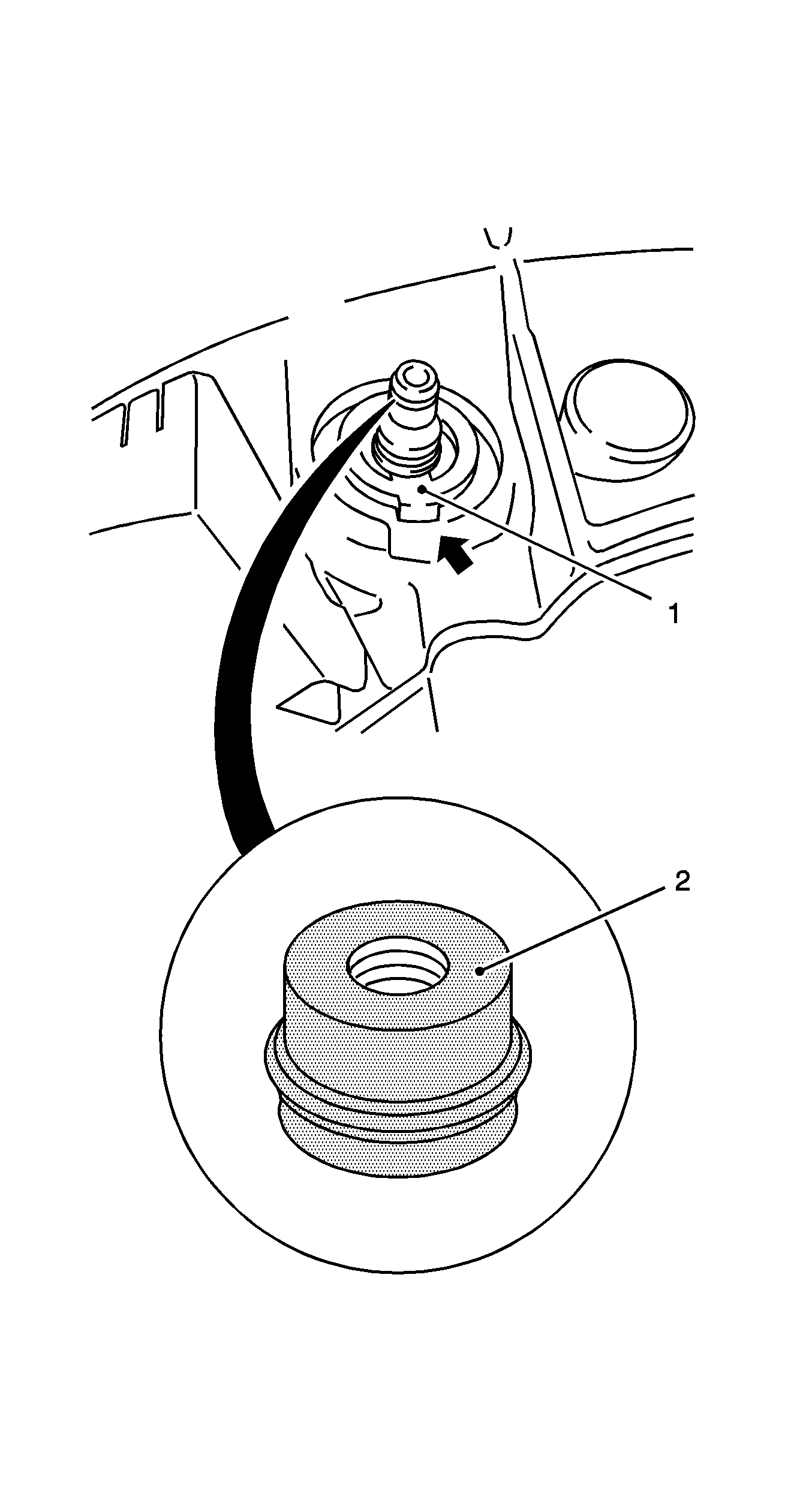 1

2