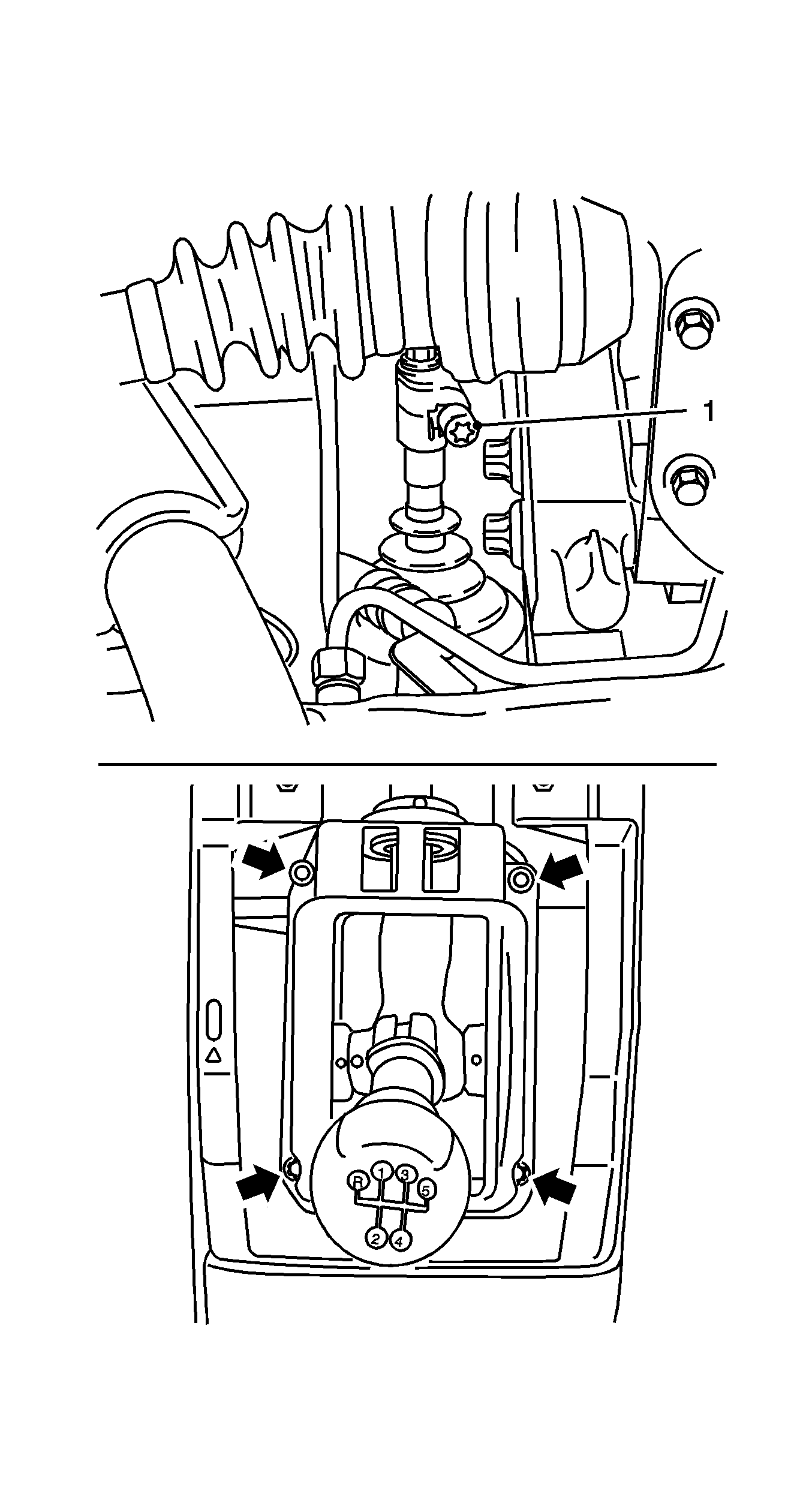 1

R 1 3 5
2 4