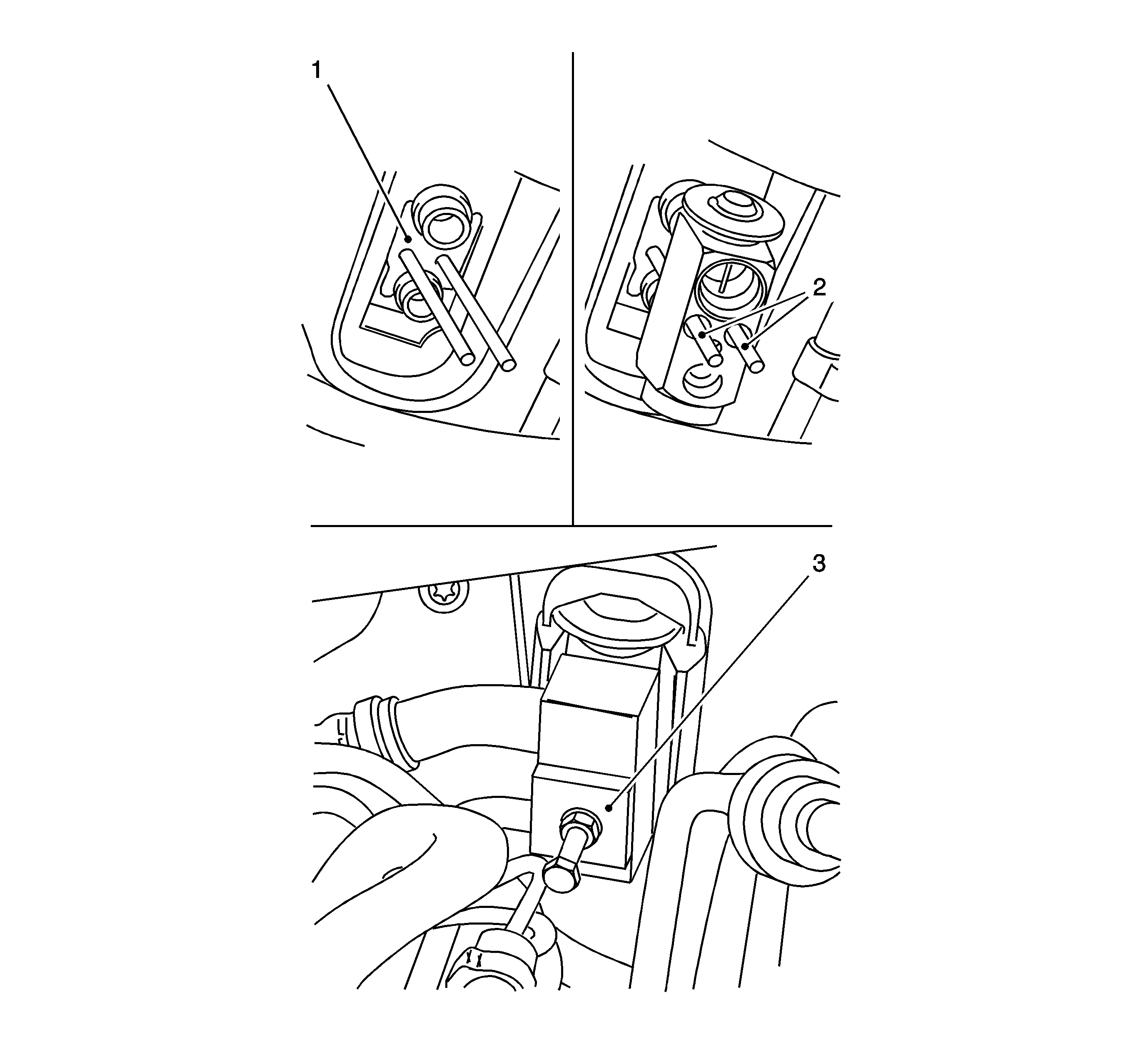 1

2

3